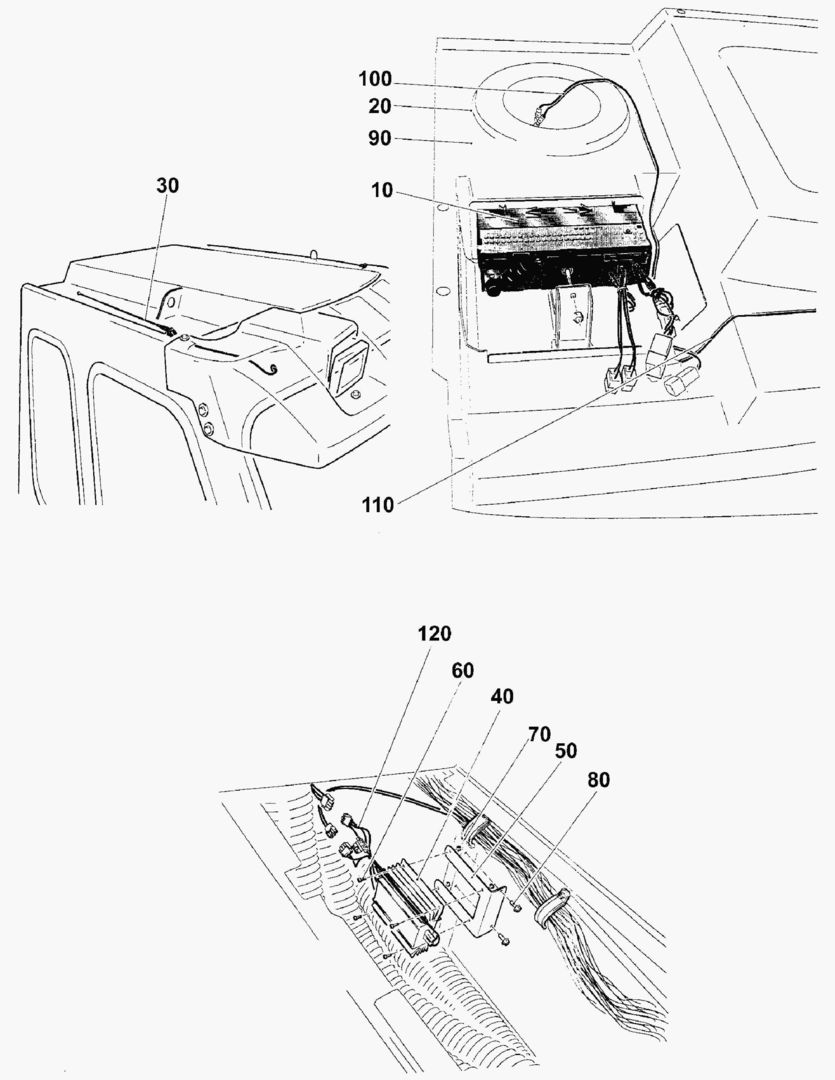 100
20
90
30
10
110
120
60
40
70
50
80