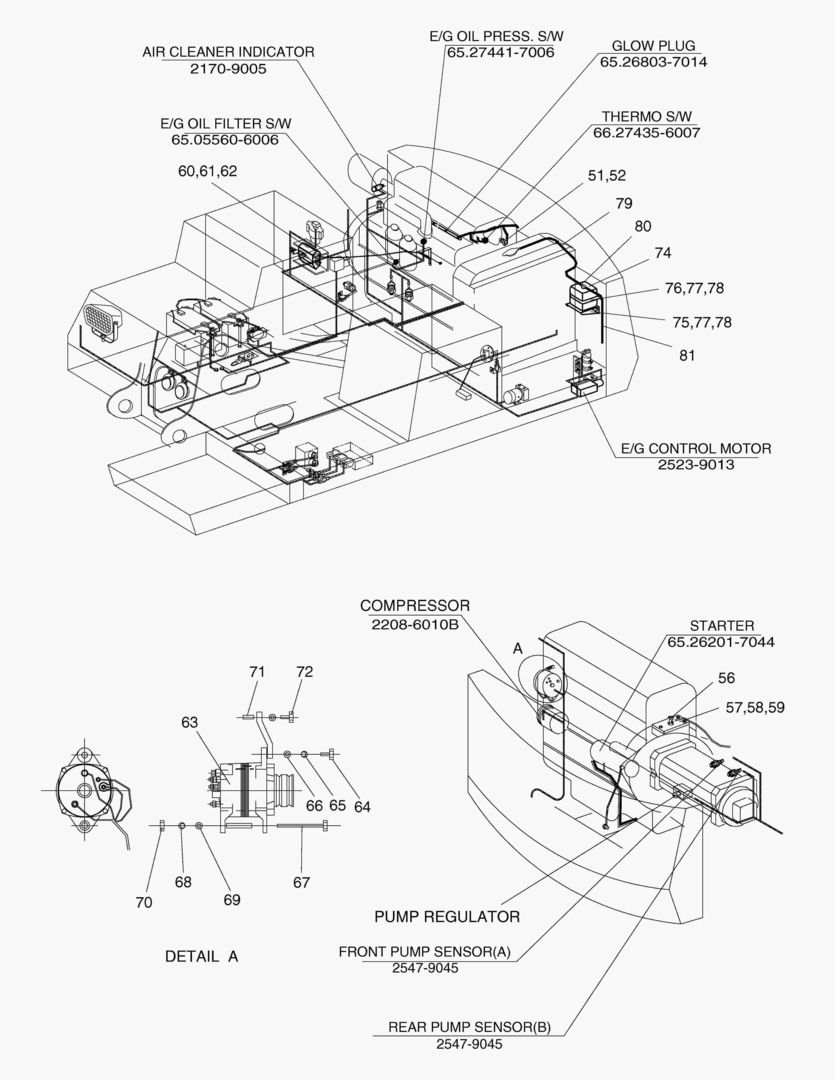 AIR CLEANER INDICATOR
2170-9005

E/G OIL PRESS. S/W
65.27441-7006

GLOW PLUG
65.26803-7014

E/G OIL FILTER S/W
65.05560-6006

THERMO S/W
66.27435-6007

60,61,62

51,52

79

80

74

76,77,78

75,77,78

81

E/G CONTROL MOTOR
2523-9013

COMPRESSOR
2208-6010B

STARTER
65.26201-7044

A

56

57,58,59

71

72

63

66

65

64

70

68

69

67

DETAIL A

PUMP REGULATOR

FRONT PUMP SENSOR(A)
2547-9045

REAR PUMP SENSOR(B)
2547-9045