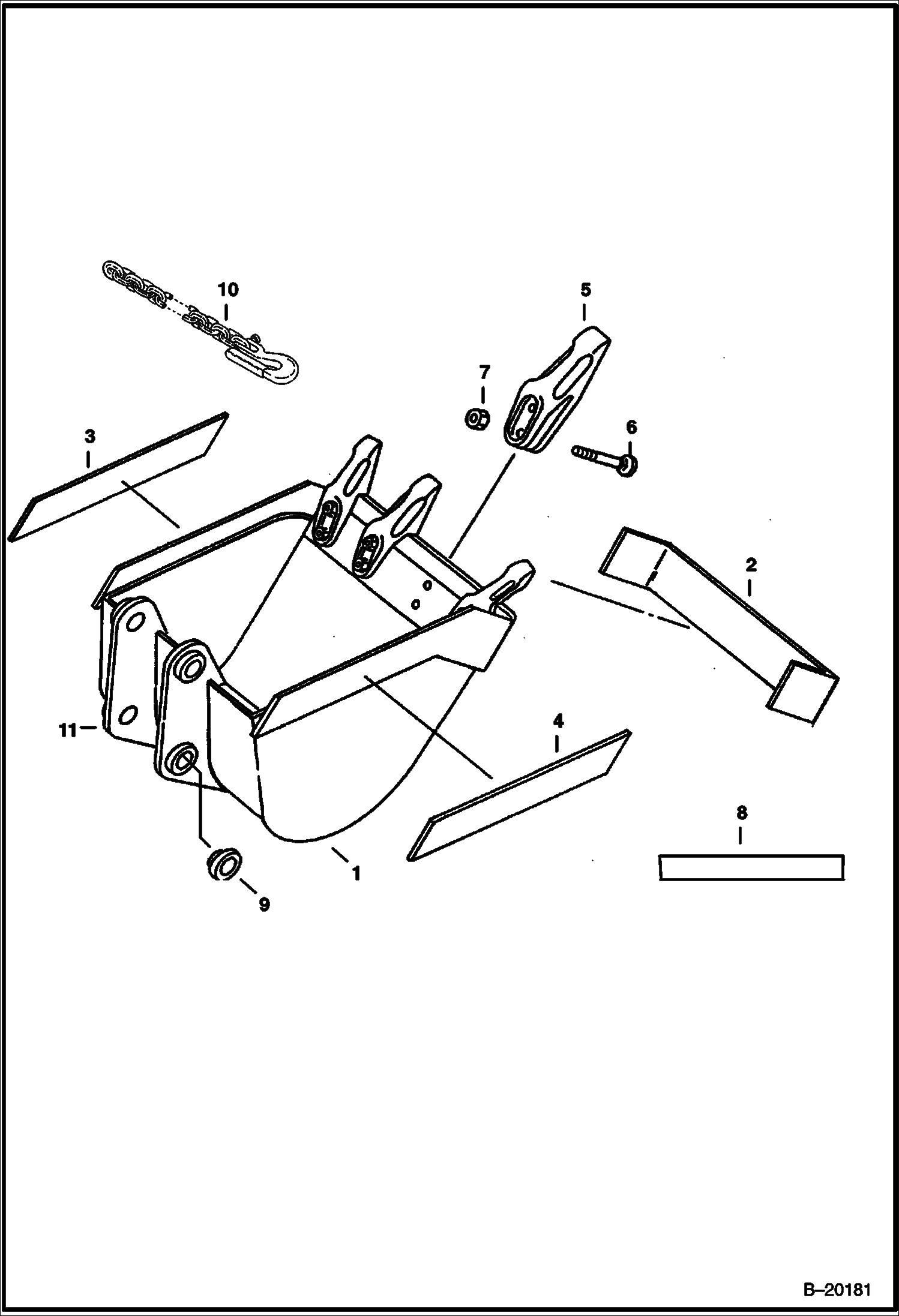 10
5
7
6
3
2
11
4
8
1
9
B–20181