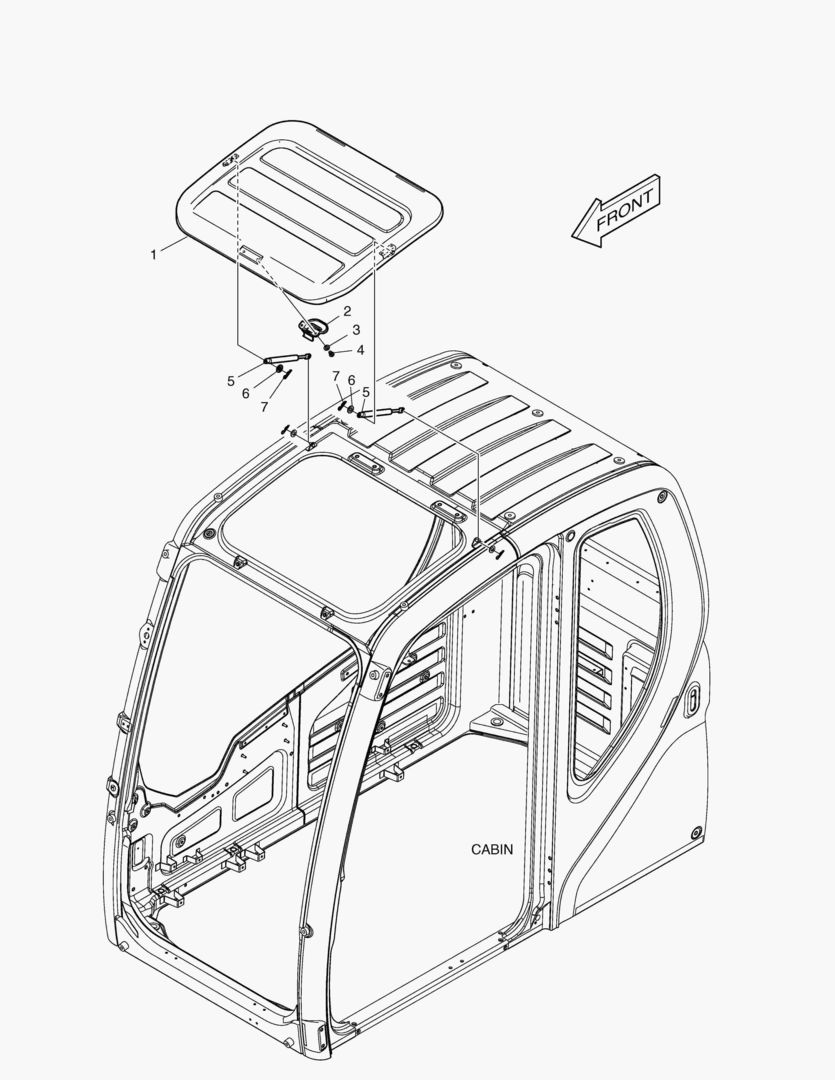 FRONT

1
2
3
4
5
6
7
7
6
5

CABIN