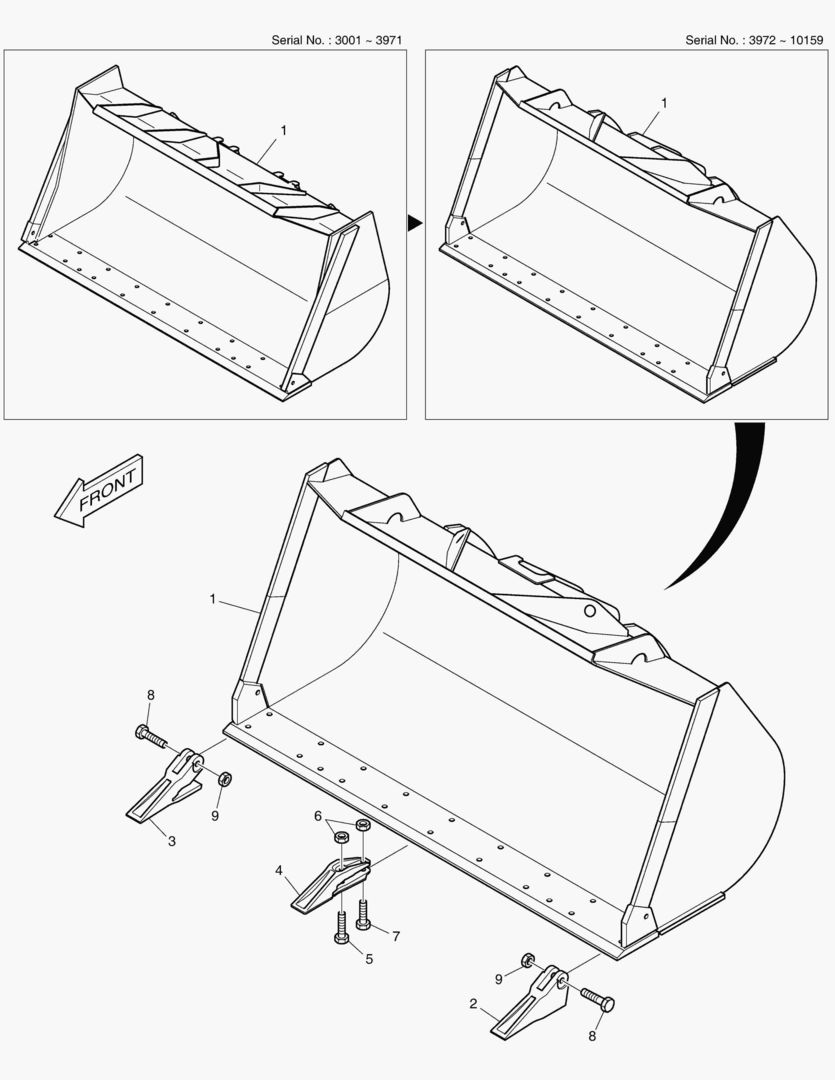 Serial No. : 3001 ~ 3971

Serial No. : 3972 ~ 10159

1

1

FRONT

1

8

9

3

6

4

7

5

9

2

8