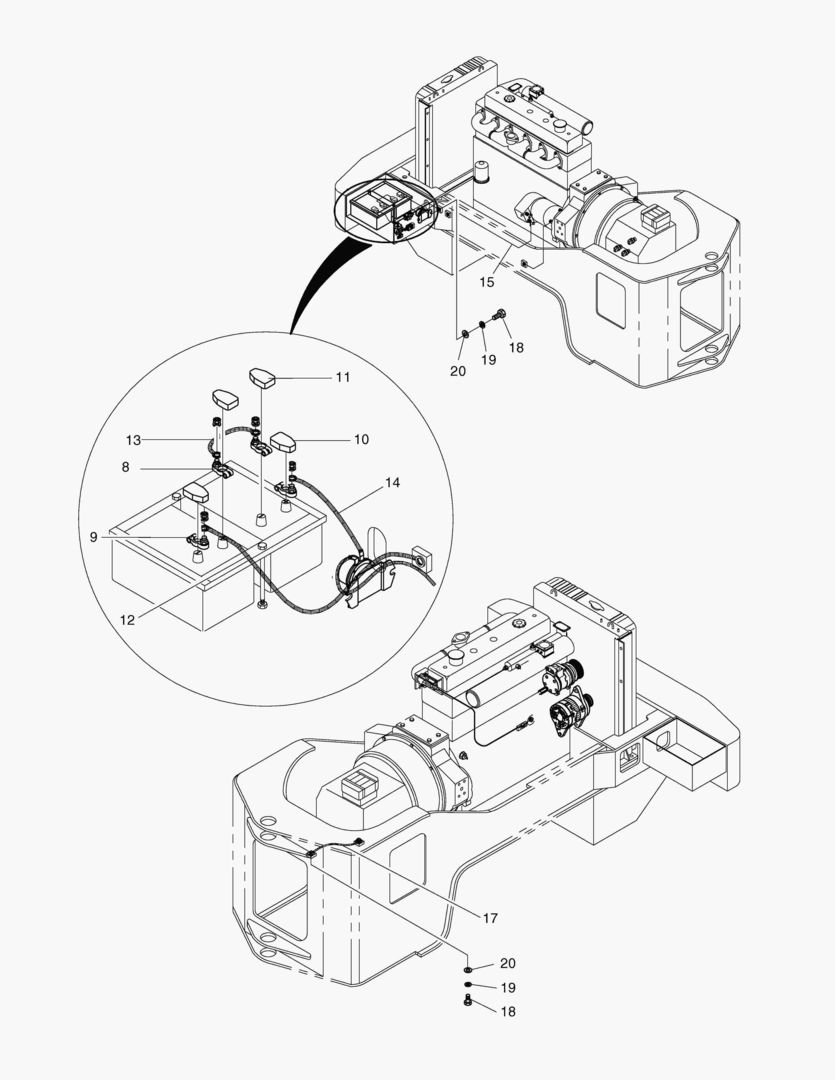 15
20
19
18
11
13
10
8
14
9
12
17
20
19
18