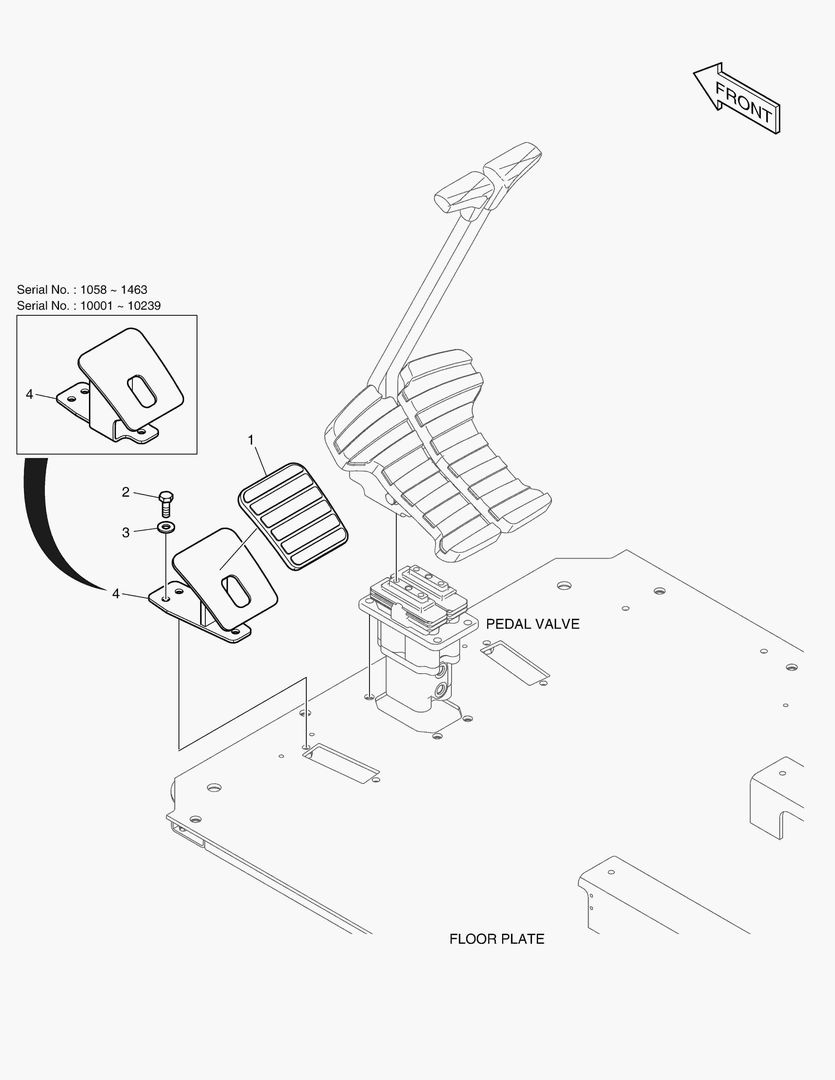 FRONT

Serial No. : 1058 ~ 1463
Serial No. : 10001 ~ 10239

4

1

2

3

4

PEDAL VALVE

FLOOR PLATE