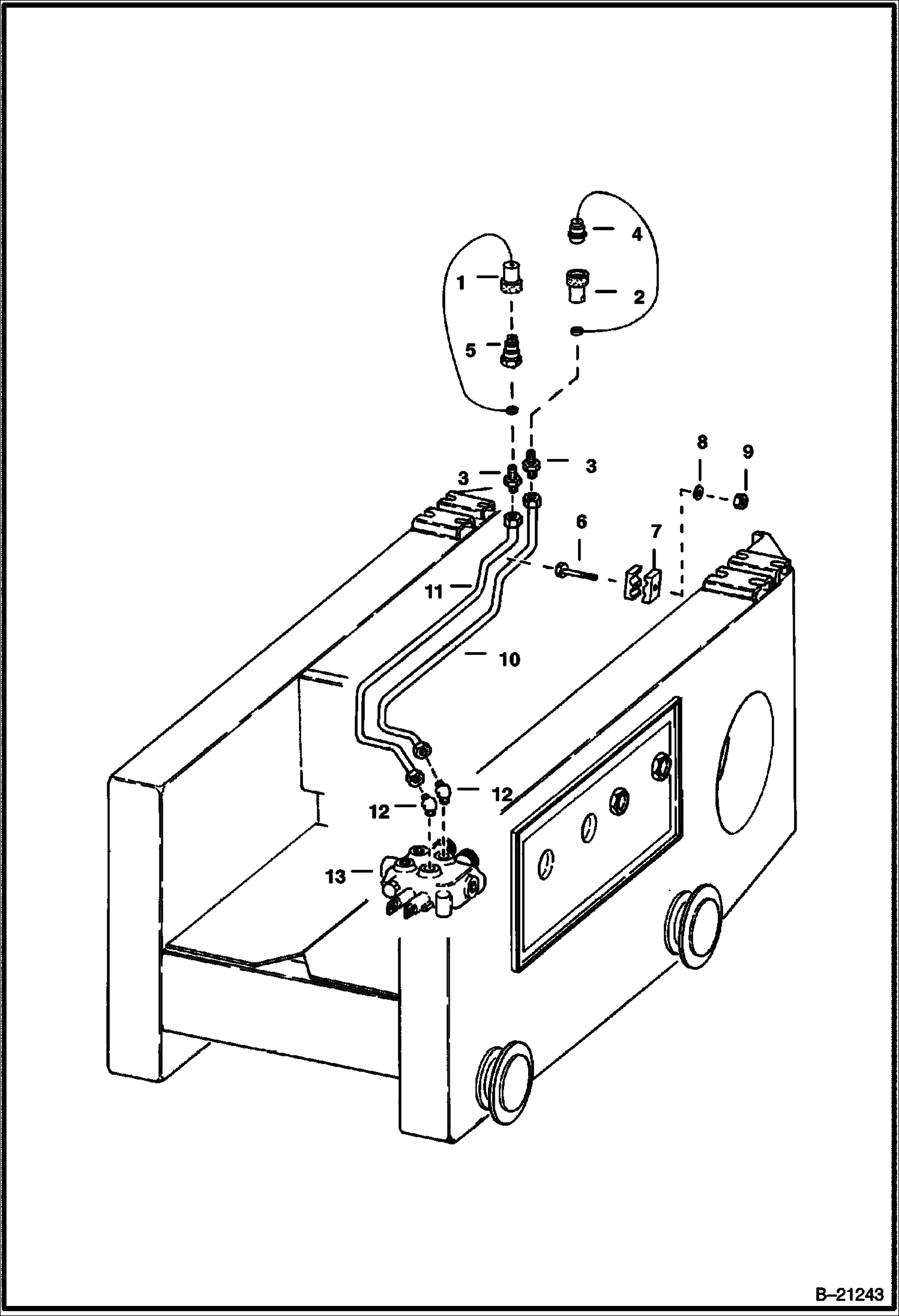 4
1
2
5
8
9
3
3
6
7
11
10
12
12
13
B–21243