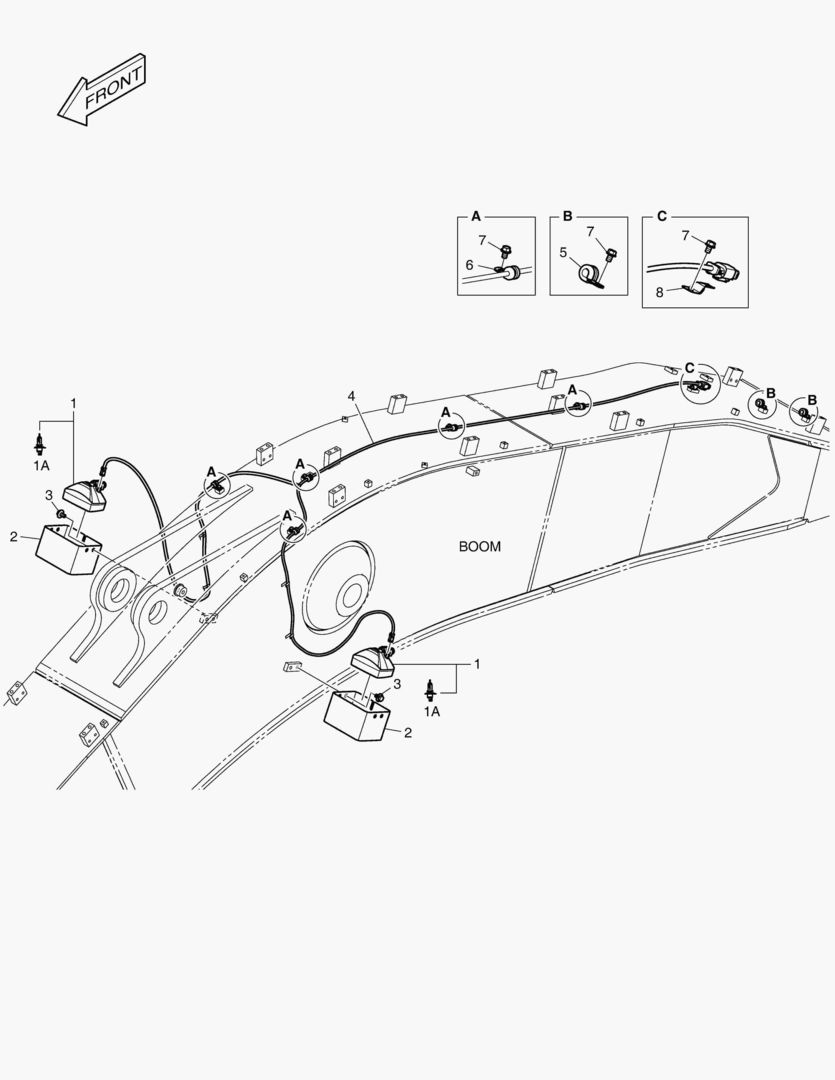 FRONT

A
7
6

B
7
5

C
7
8

1
1A
3
2
4
A
A
A
A
A
C
B
B
BOOM
1
3
1A
2