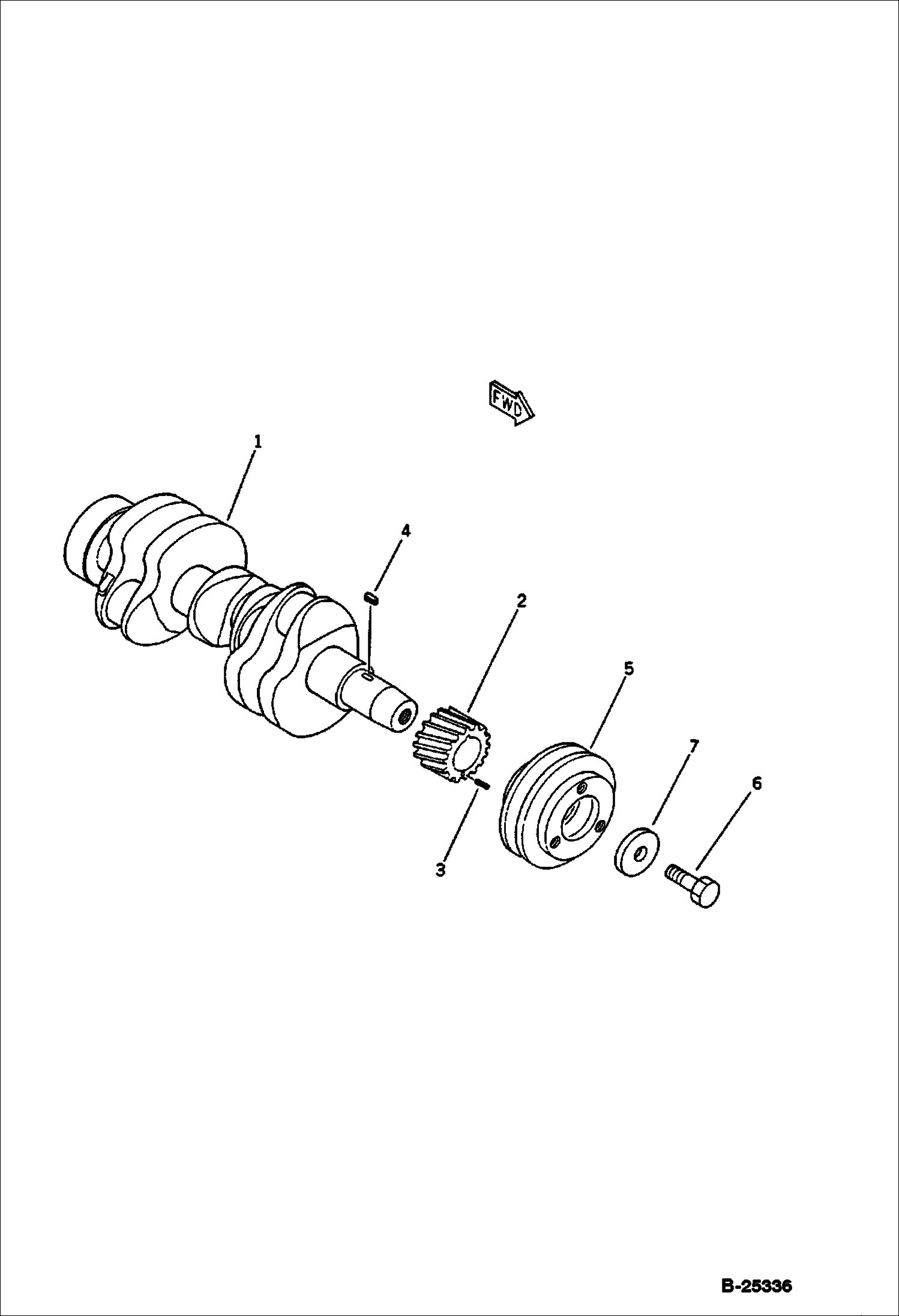 FWD

1

4

2

5

7

6

3

B-25336