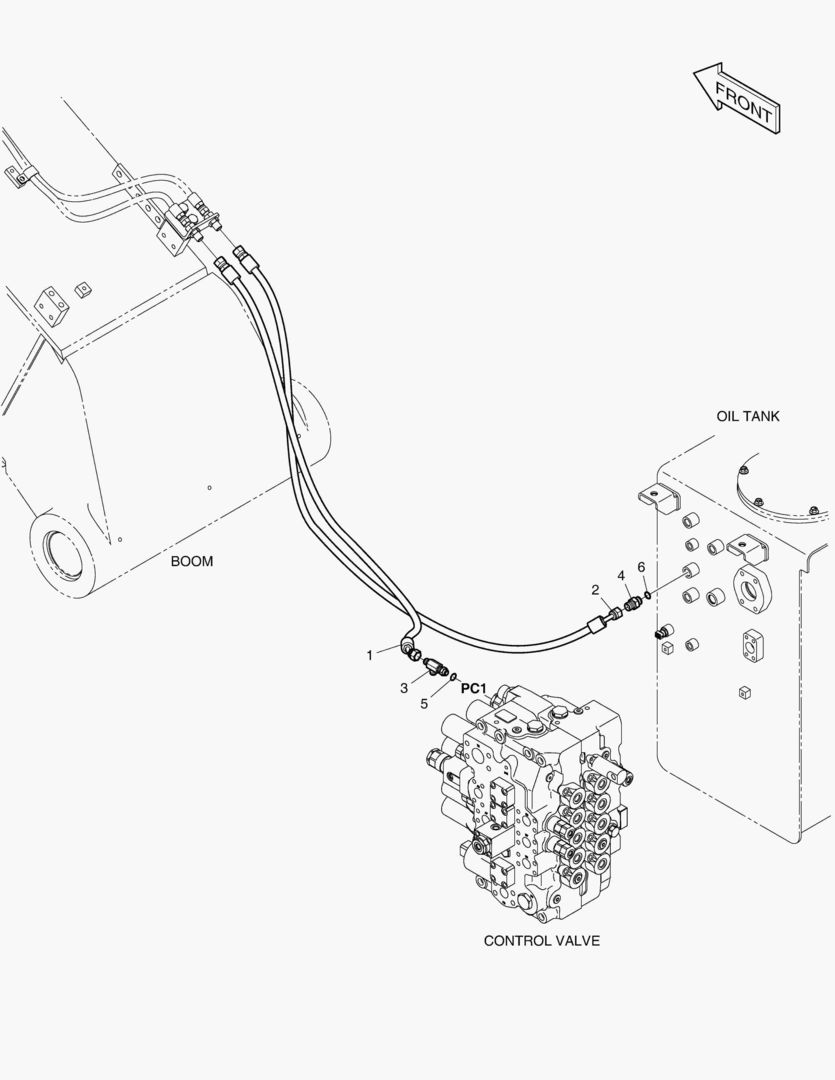 FRONT

OIL TANK

BOOM

2
4
6

1

3

5

PC1

CONTROL VALVE