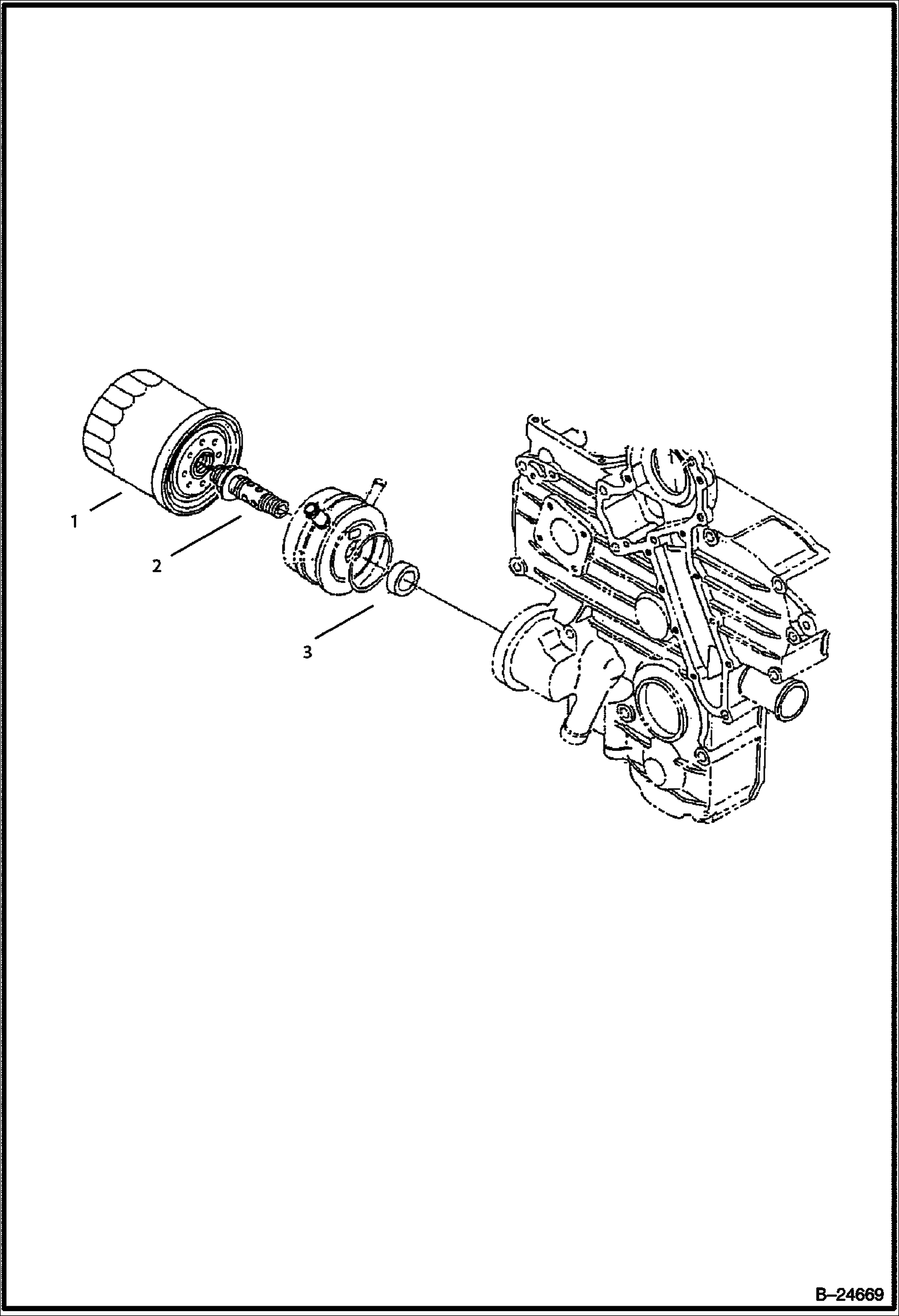 1

2

3

B–24669