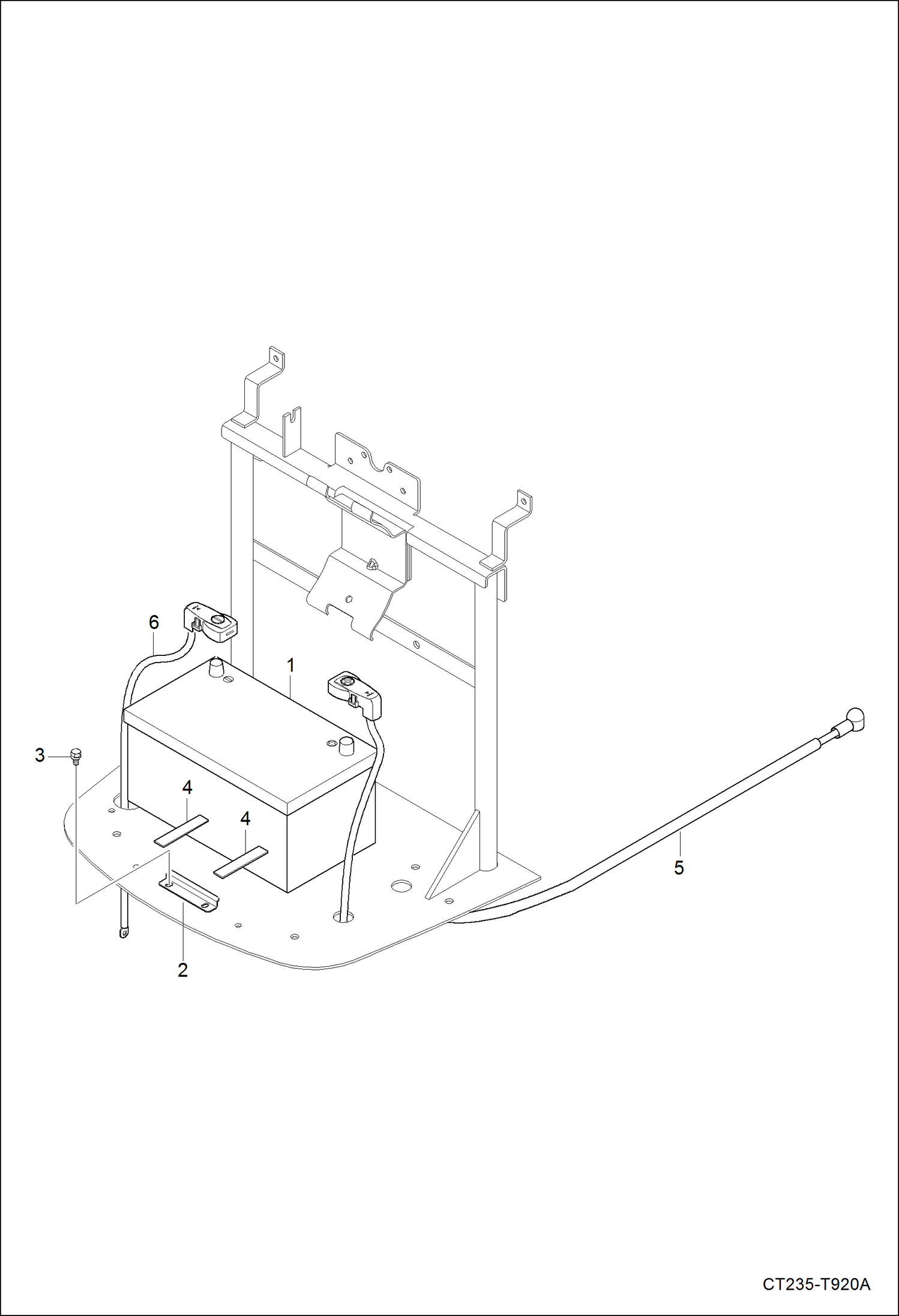 6
1
3
4
4
5
2
CT235-T920A