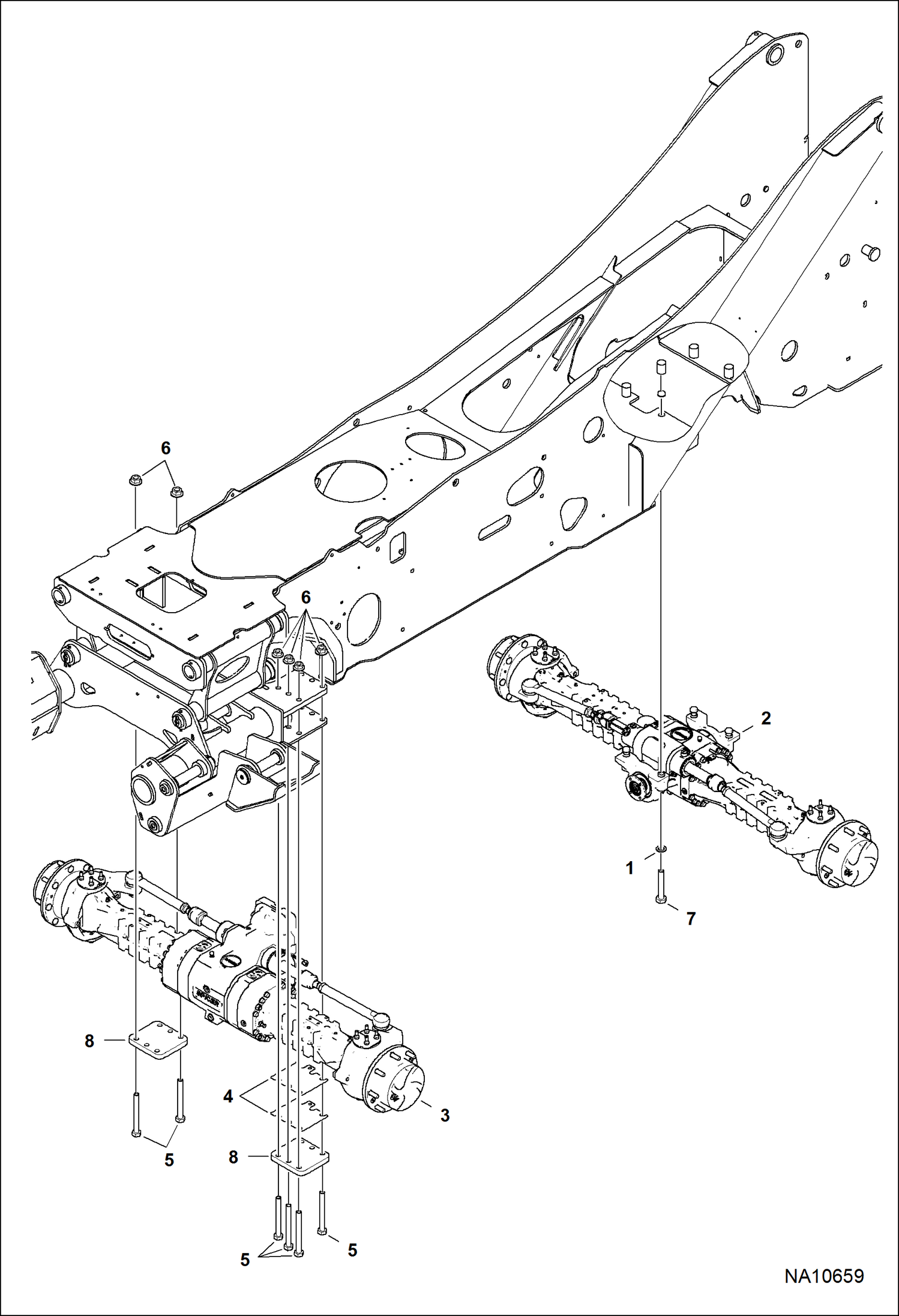 6
6
2
1
7
8
4
3
5
8
5
5
NA10659