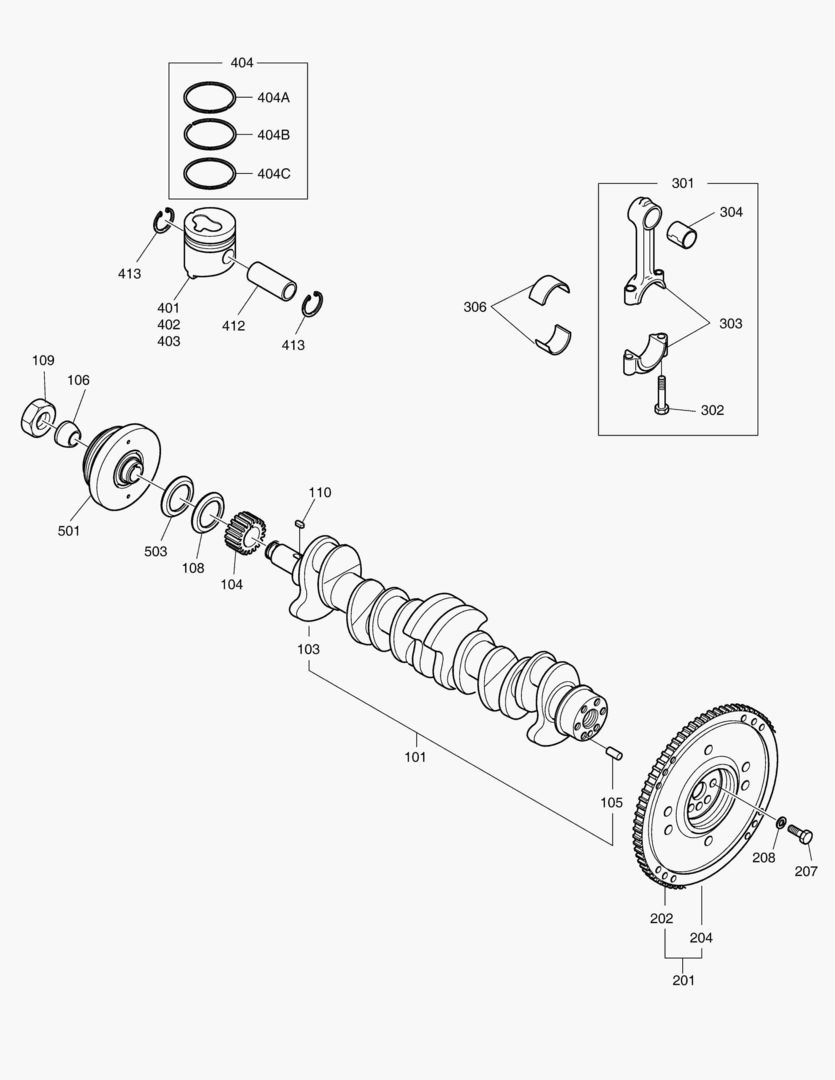 404
404A
404B
404C
413
401
402
403
412
413
301
304
306
303
302
109
106
501
503
108
104
110
103
101
105
208
207
202
204
201