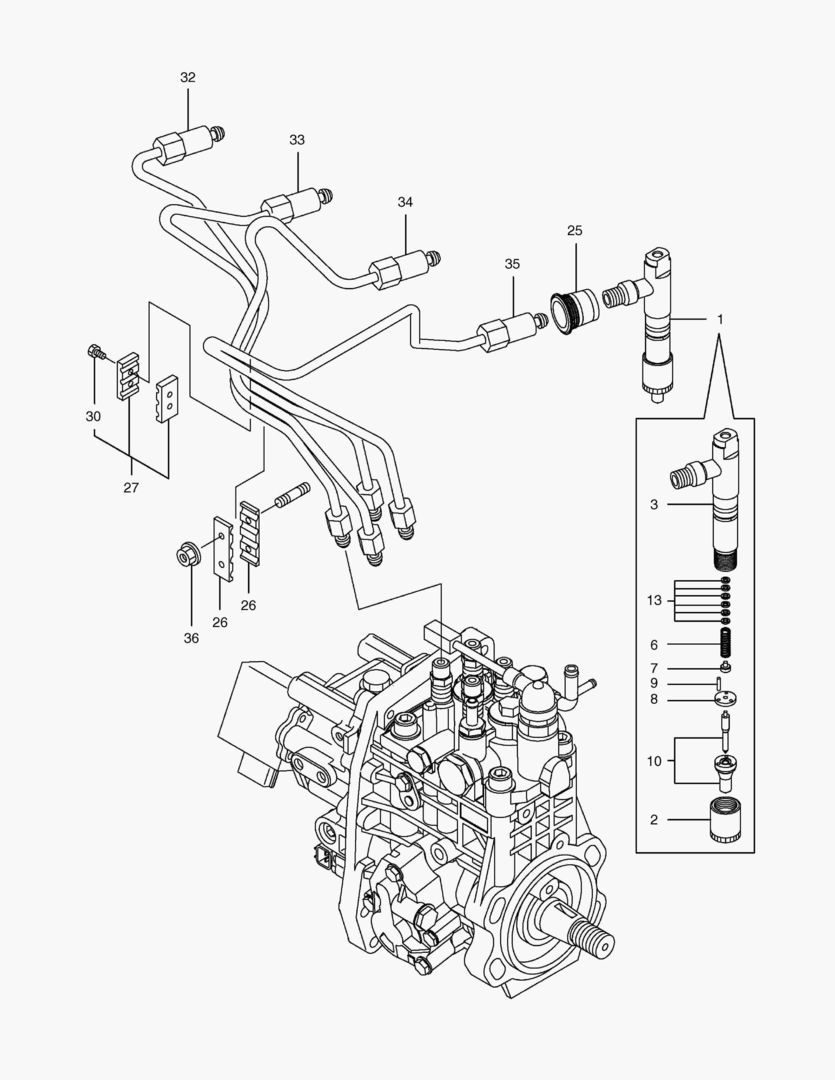 32
33
34
25
35
1
30
27
3
13
6
7
9
8
10
2
36
26
26