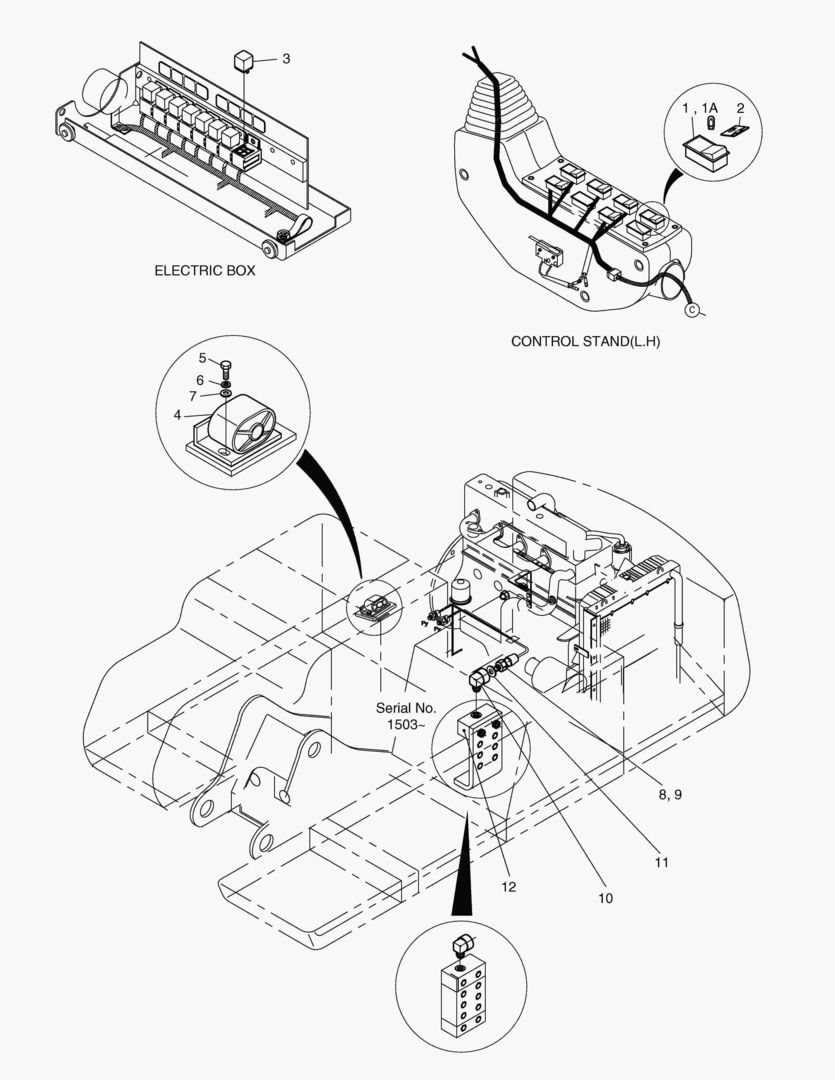 3

ELECTRIC BOX

1 , 1A
2

C

CONTROL STAND(L.H)

5
6
7
4

Serial No.
1503~

8, 9

11

10

12