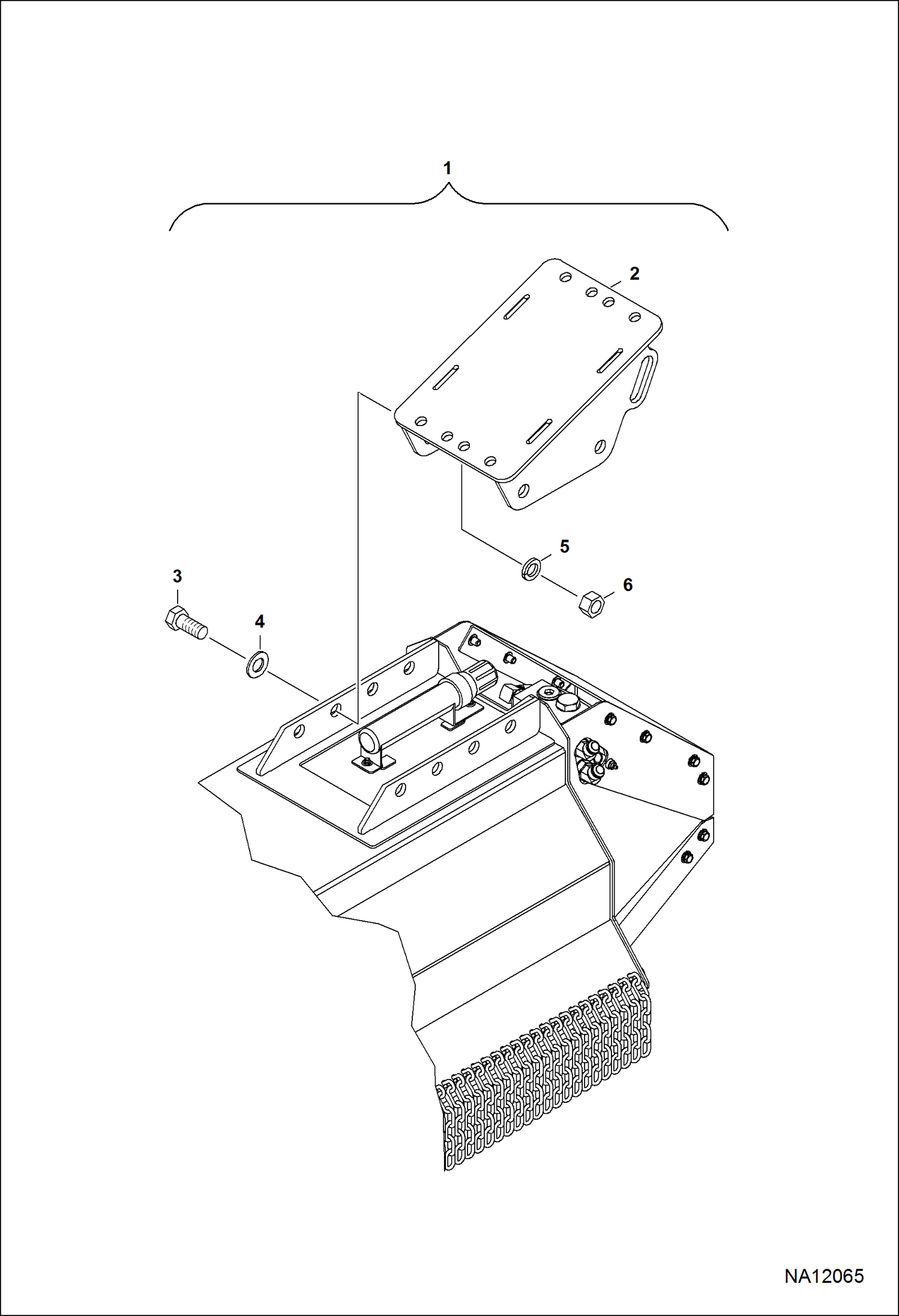 1
2
5
6
3
4
NA12065