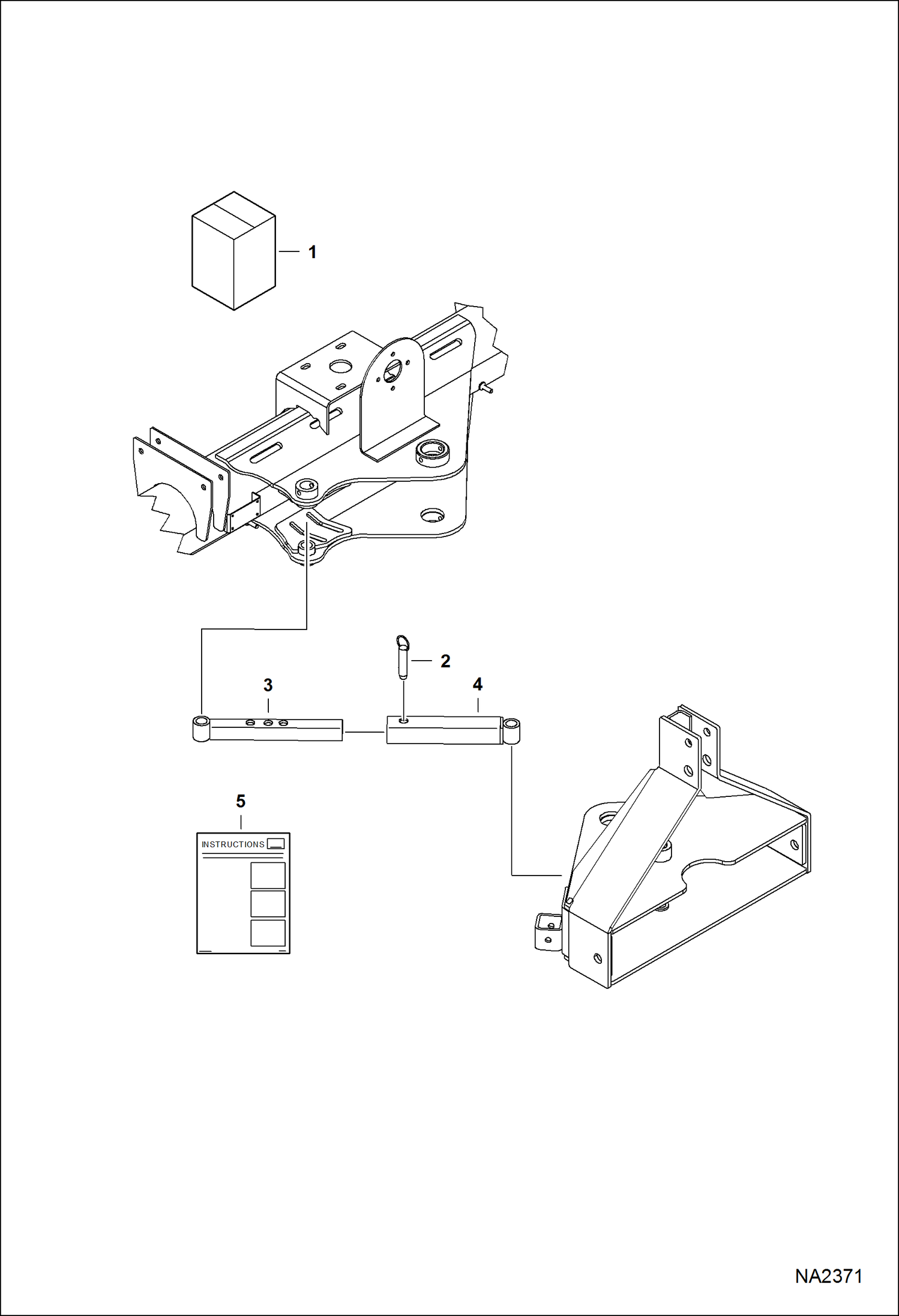 1

2

3

4

5

INSTRUCTIONS

NA2371