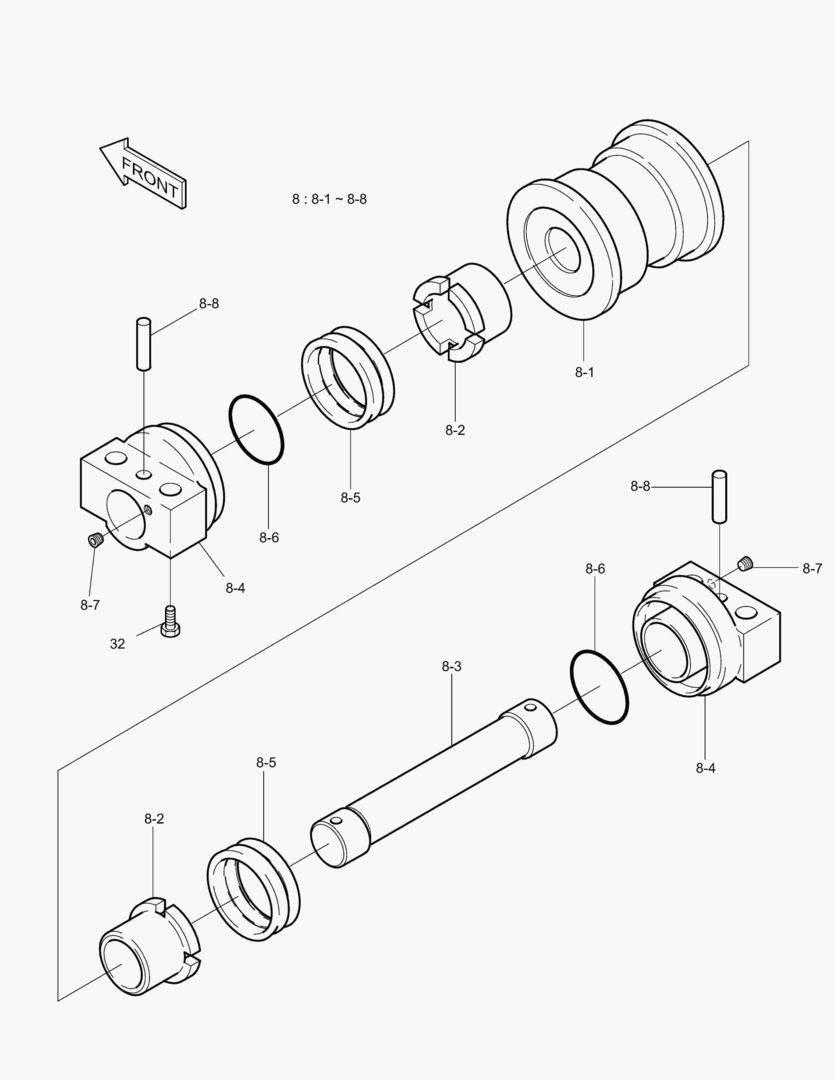 FRONT

8 : 8-1 ~ 8-8

8-8

8-1

8-2

8-5

8-6

8-4

8-7

32

8-8

8-7

8-6

8-3

8-4

8-5

8-2