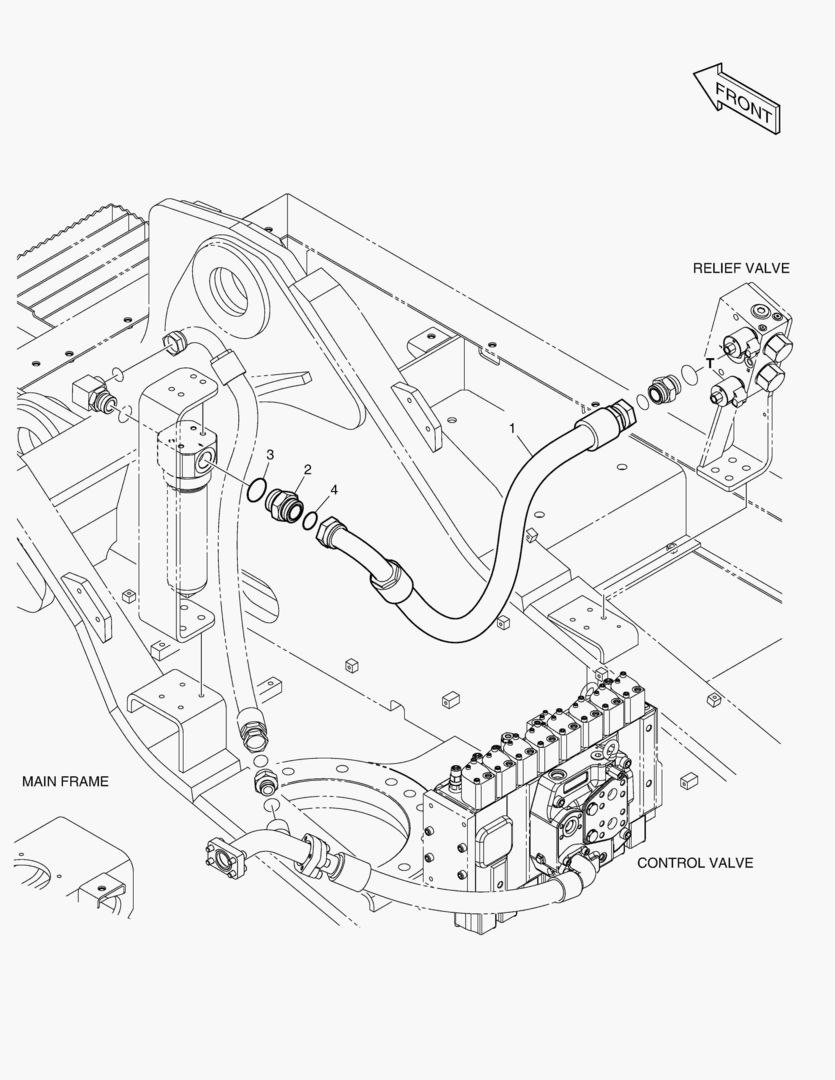 FRONT

RELIEF VALVE

T

1

3

2

4

MAIN FRAME

CONTROL VALVE