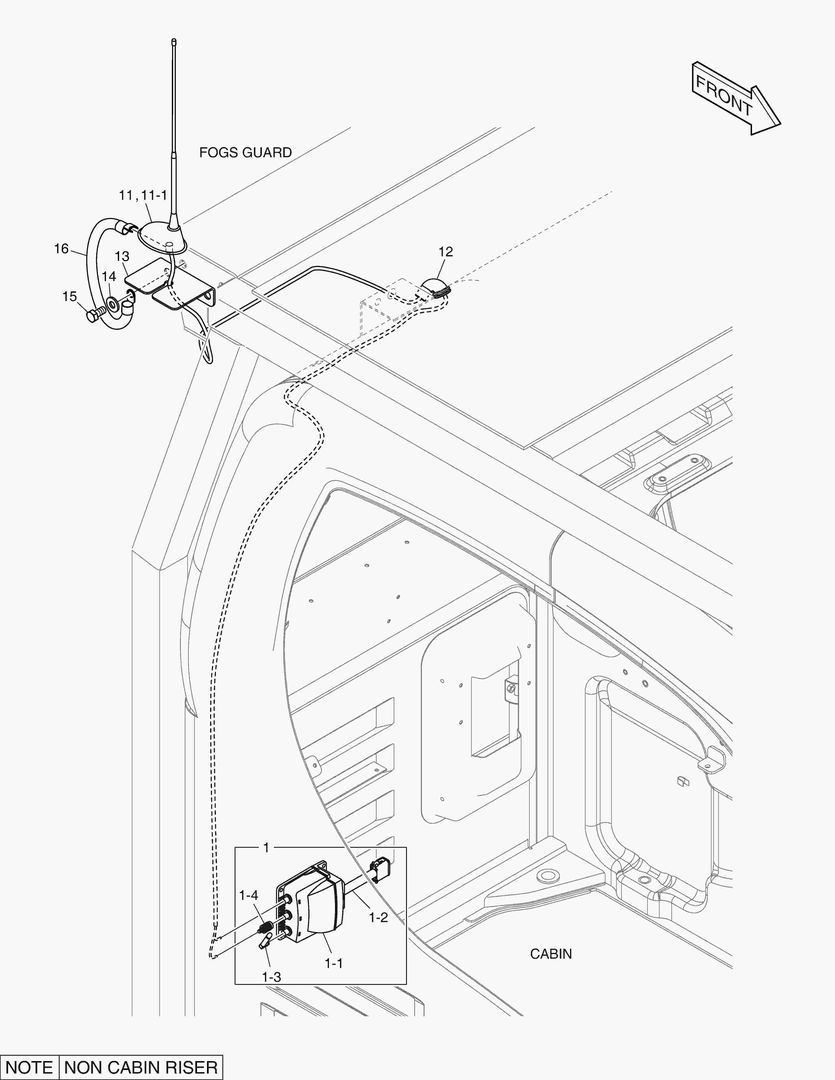 FRONT

FOGS GUARD

11, 11-1

16

13

14

15

12

1

1-4

1-2

1-3

1-1

CABIN

| NOTE | NON CABIN RISER |
|---|---|