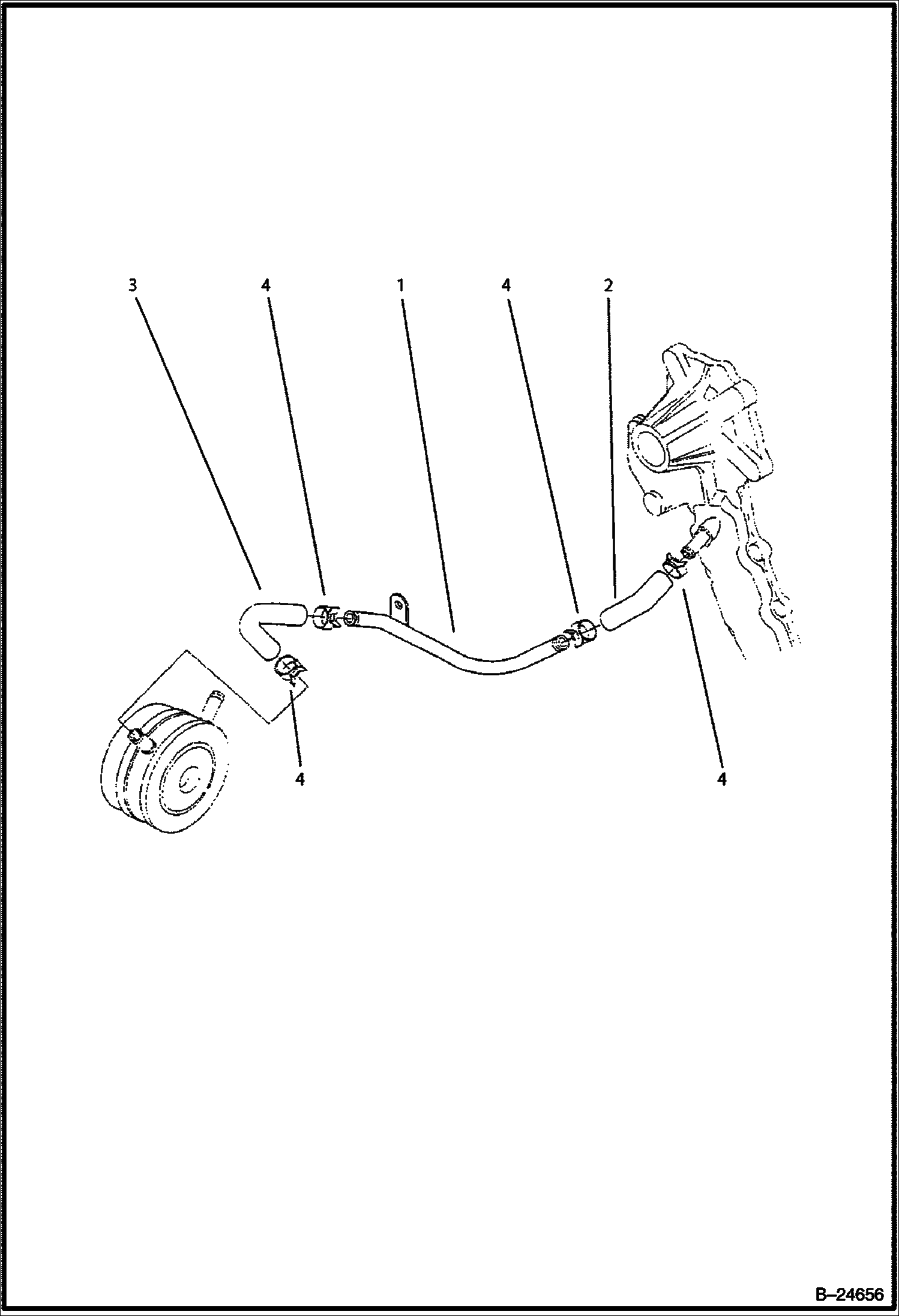 3
4
1
4
2
4
4
B–24656