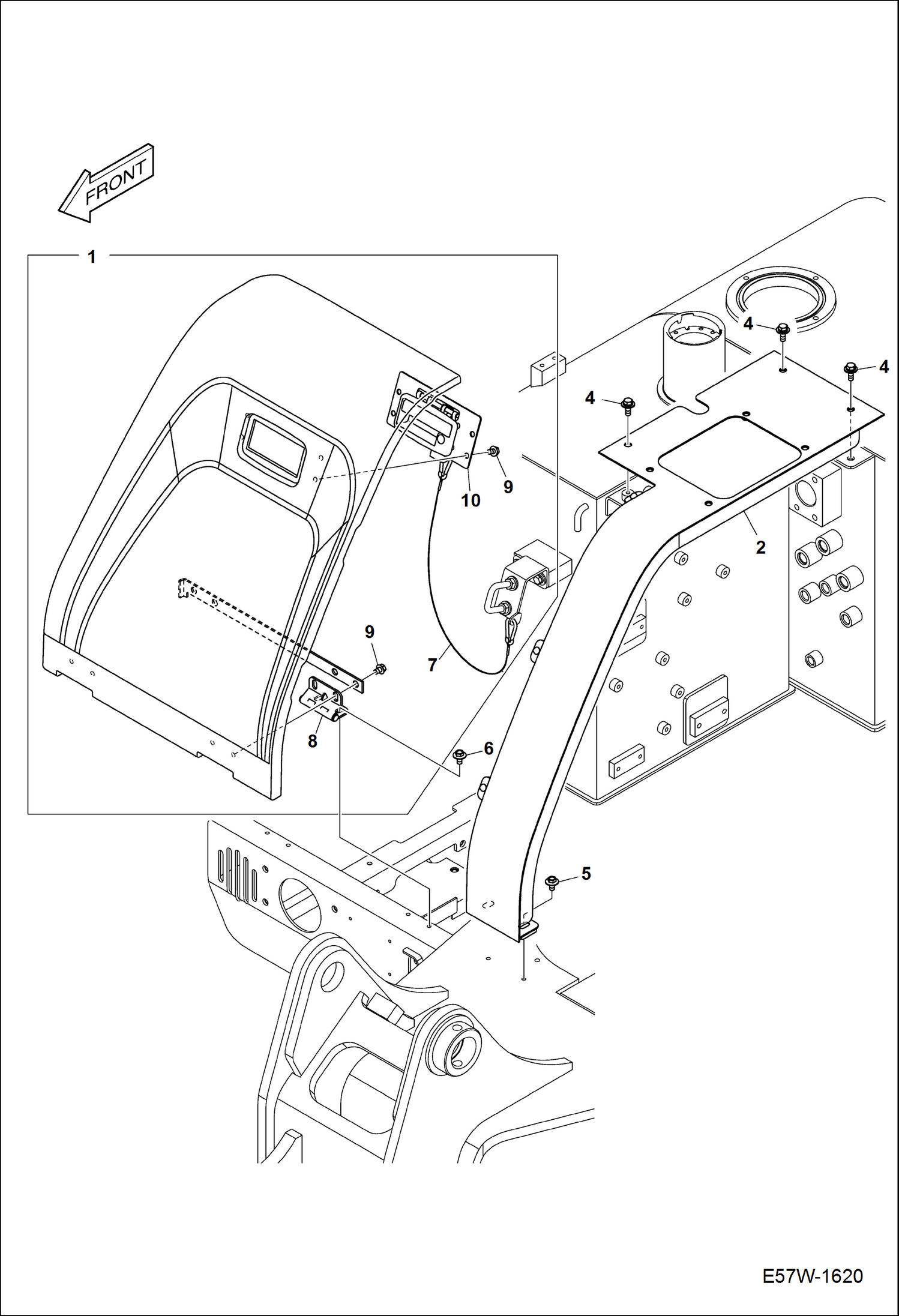 FRONT

1

4

4

4

9

10

2

9

7

8

6

5

E57W-1620