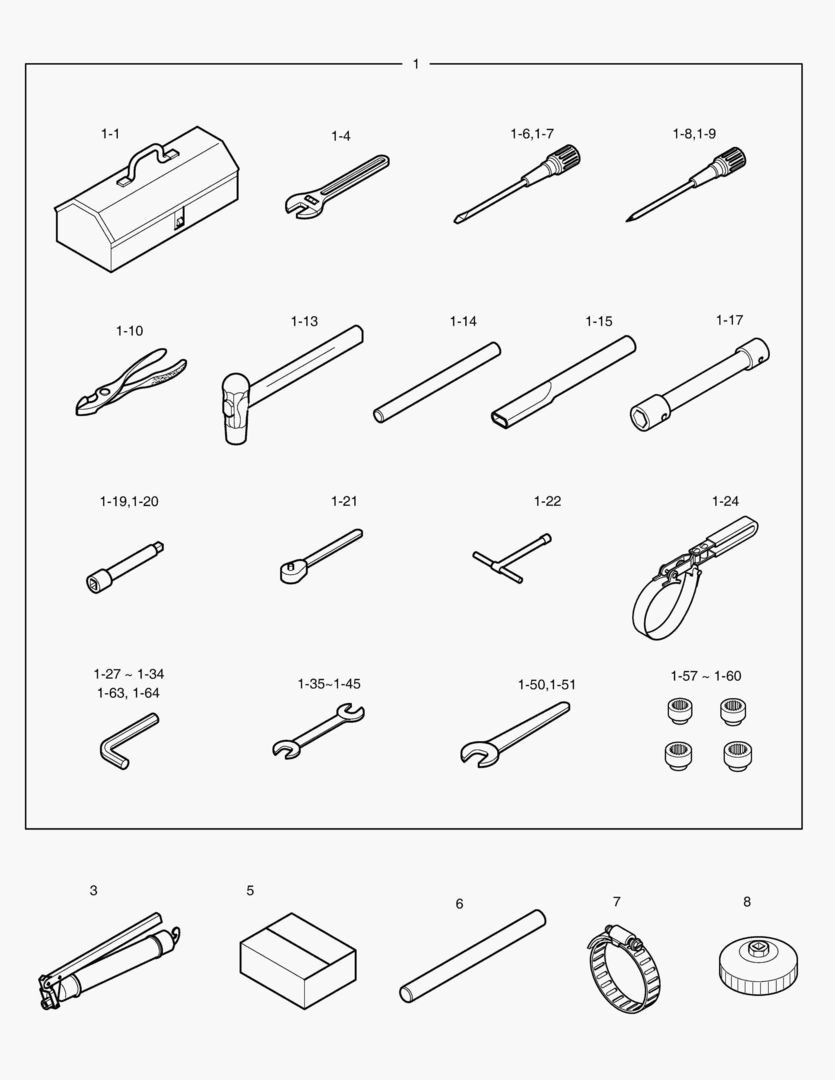 1

1-1
1-4
1-6,1-7
1-8,1-9

1-10
1-13
1-14
1-15
1-17

1-19,1-20
1-21
1-22
1-24

1-27 ~ 1-34
1-63, 1-64
1-35~1-45
1-50,1-51
1-57 ~ 1-60

3
5
6
7
8