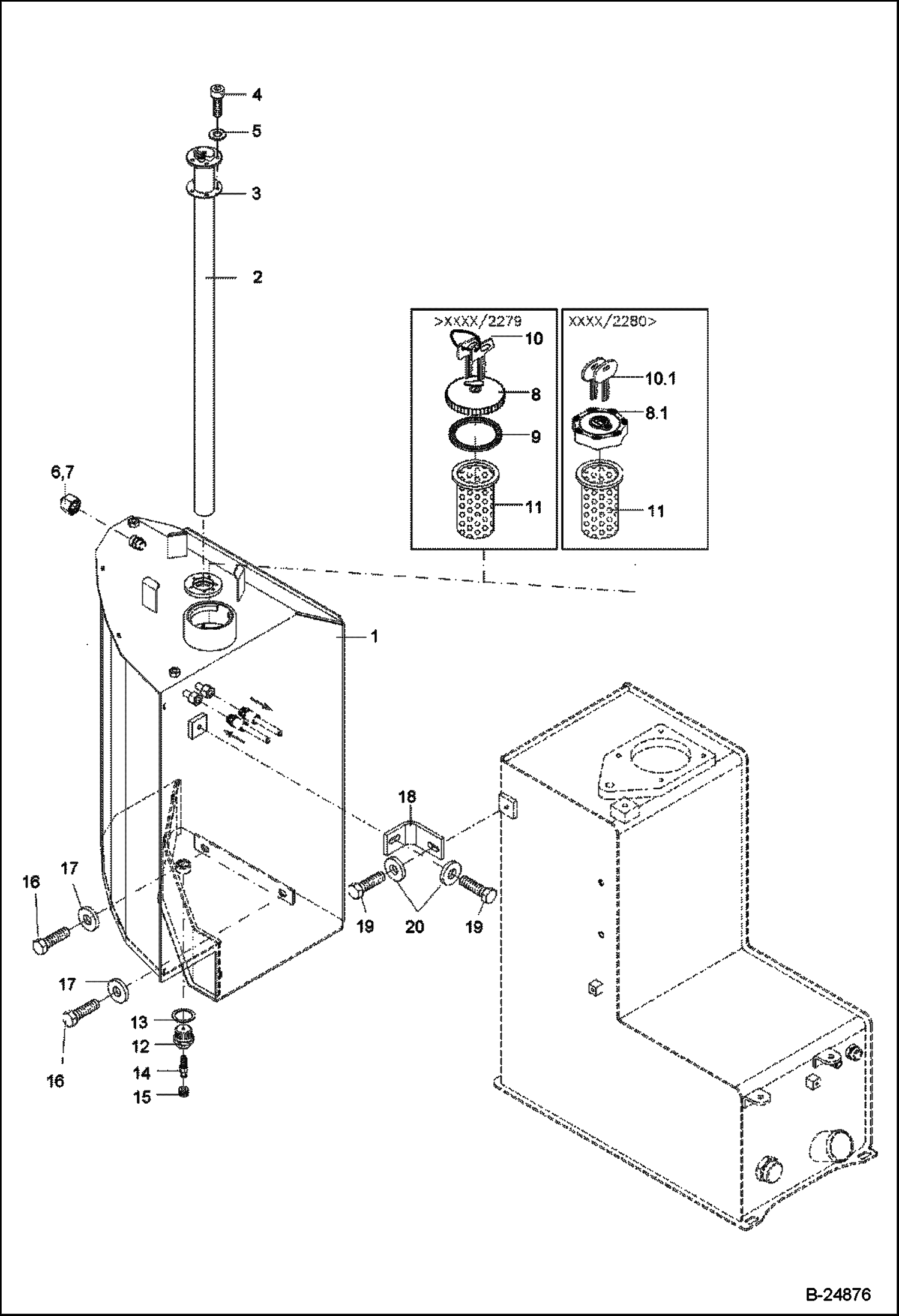 4
5
3
2
>XXXX/2279
10
8
9
11
XXXX/2280>
10.1
8.1
11
6,7
1
18
16
17
19
20
19
17
13
12
14
15
16
B-24876