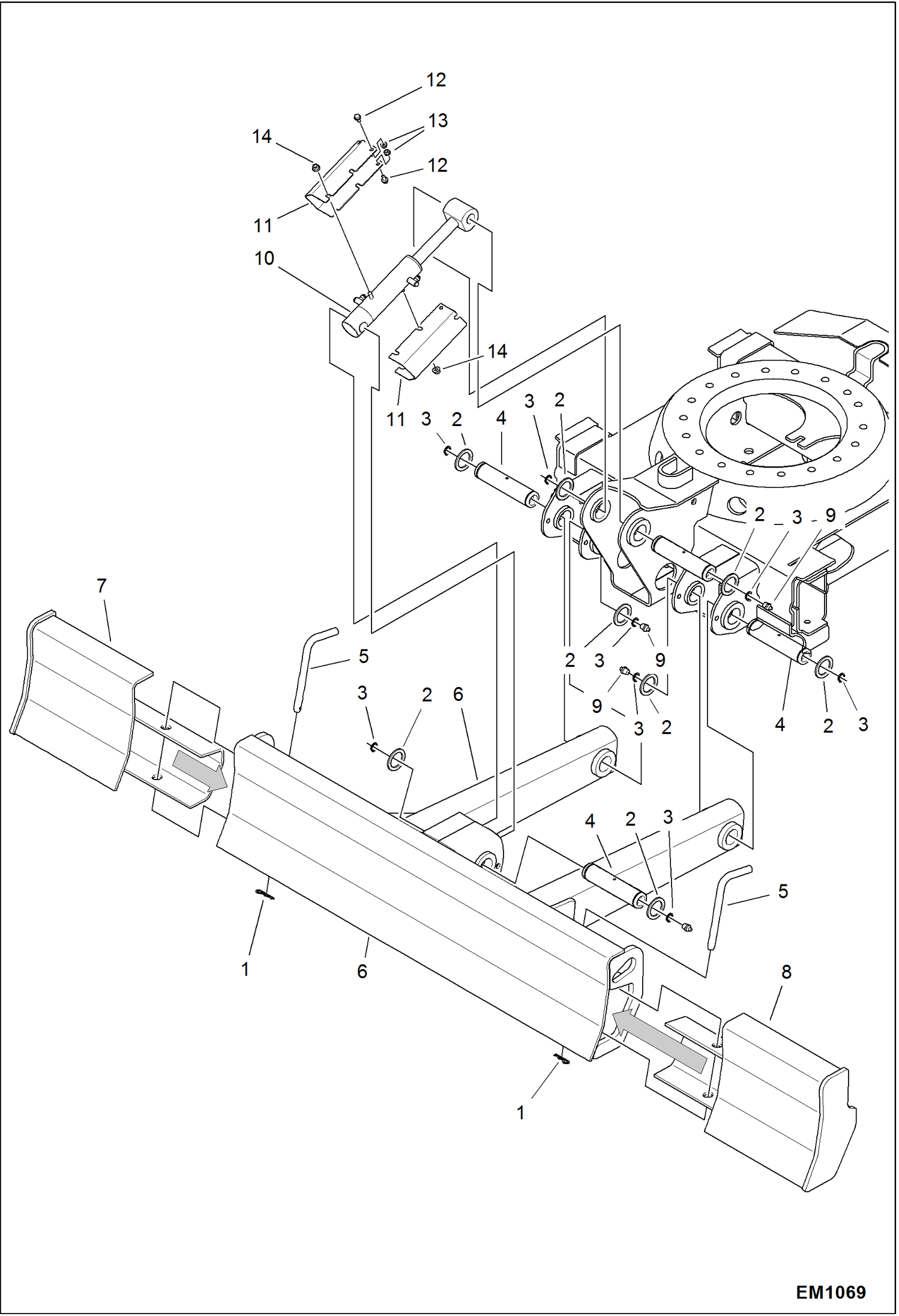 12
13
14
12
11
10
14
11
3
2
4
3
2
2
3
9
7
5
2
3
9
3
2
6
9
3
2
4
2
3
4
2
3
5
1
6
8
1
EM1069