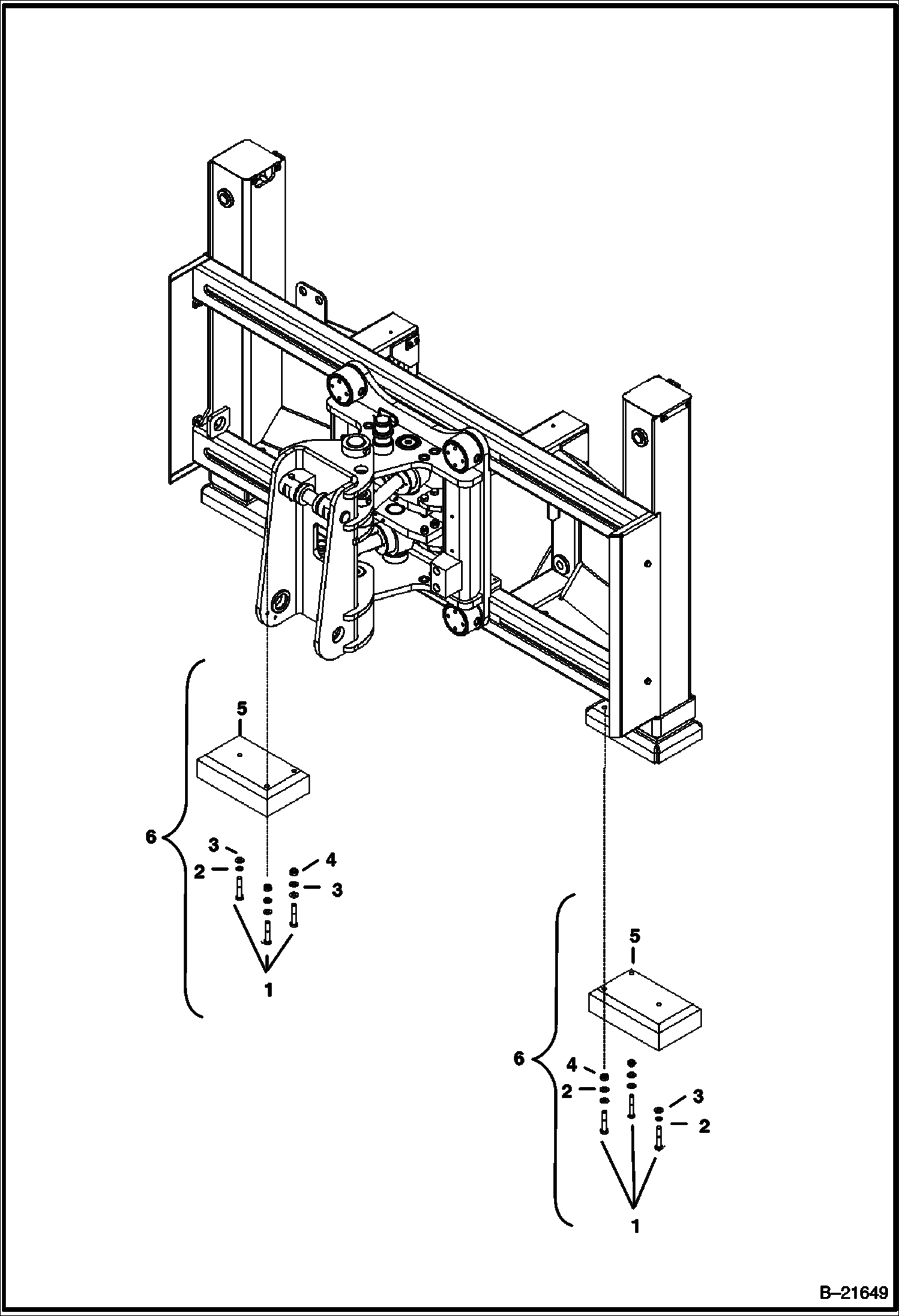 5

6

3
2
4
3

1

5

6

4
2
3
2

1

B–21649