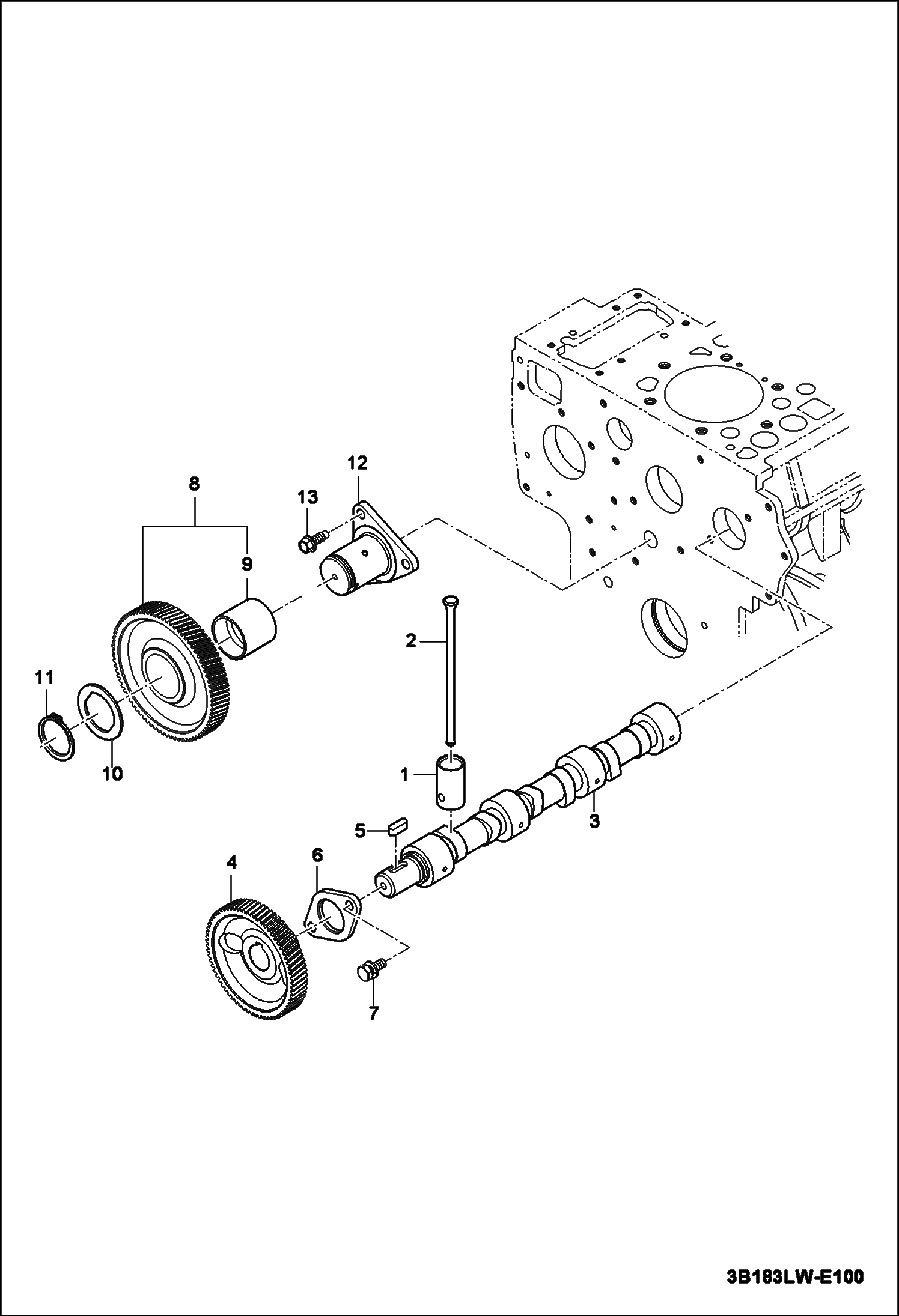 12

8

13

9

2

11

10

1

3

5

4

6

7

3B183LW-E100