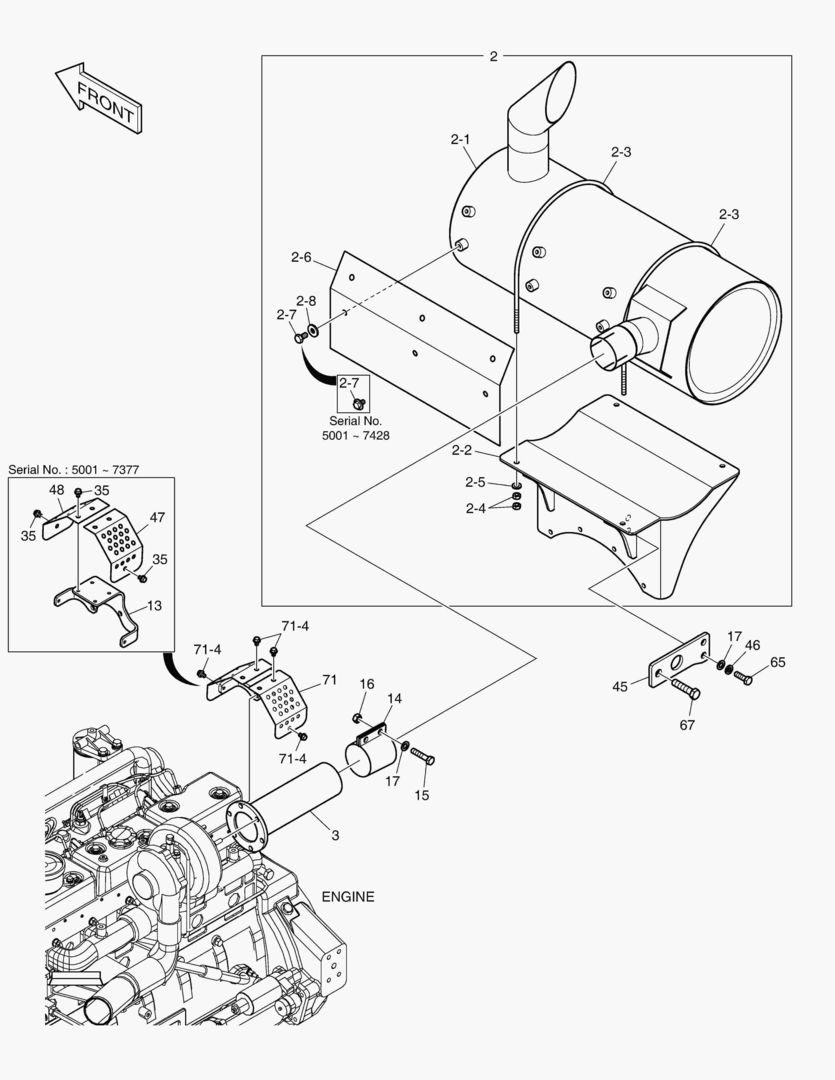 FRONT

2

2-1

2-3

2-3

2-6

2-8

2-7

2-7

Serial No. 5001 ~ 7428

2-2

2-5

2-4

Serial No. : 5001 ~ 7377

48

35

35

47

35

13

71-4

71-4

71

71-4

16

14

17

15

3

17

46

65

45

67

ENGINE