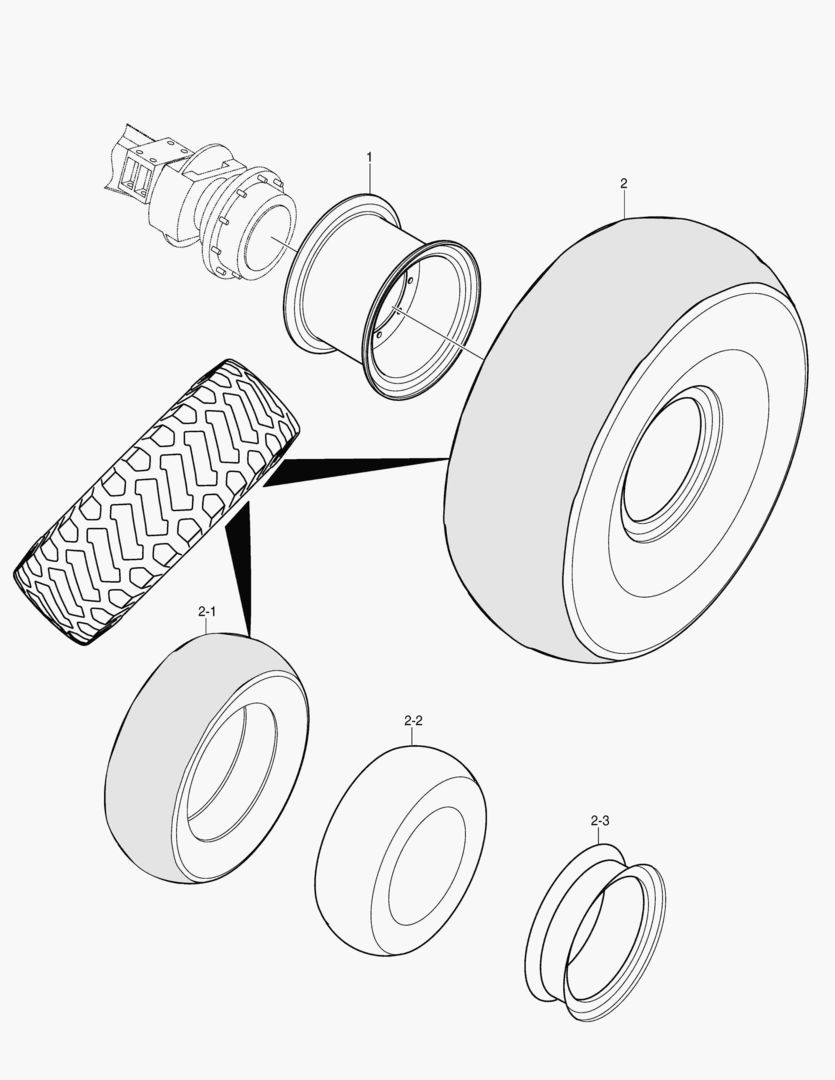 1
2
2-1
2-2
2-3