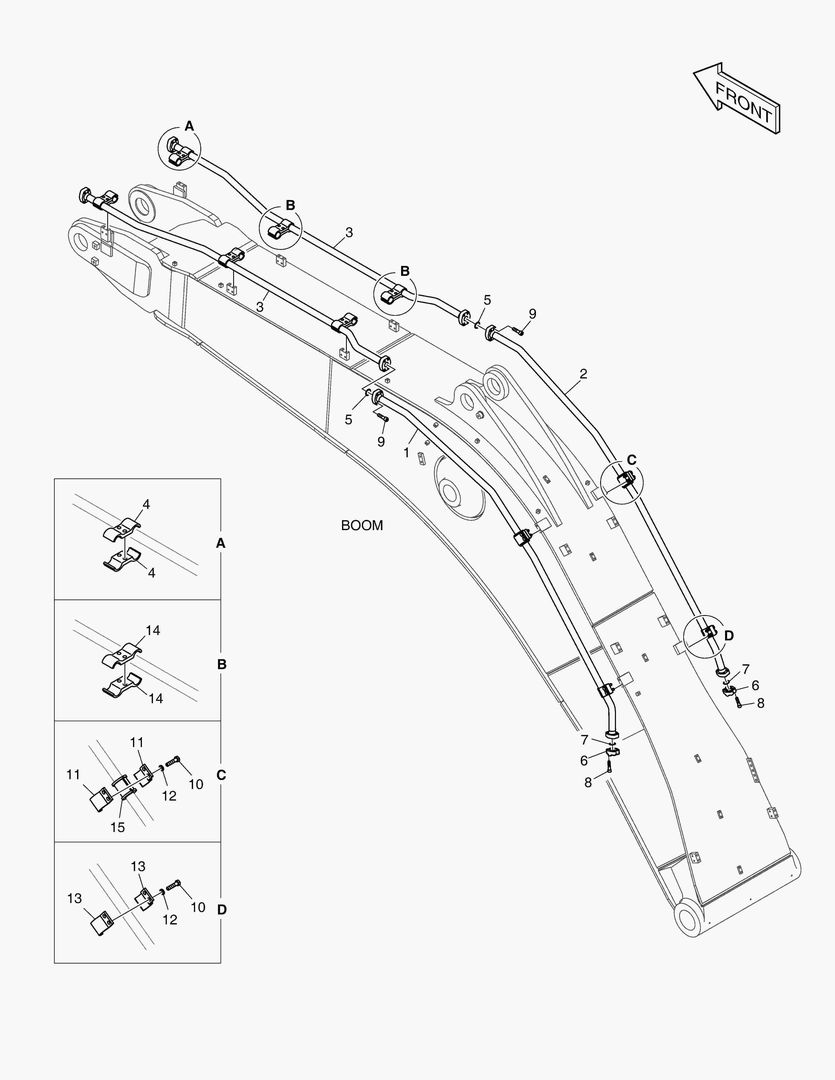 FRONT

A
B
3
B
3
5
9
2
5
9
1
C
BOOM
D
7
6
8
7
6
8

4
4
A

14
14
B

11
11
10
12
15
C

13
13
10
12
D