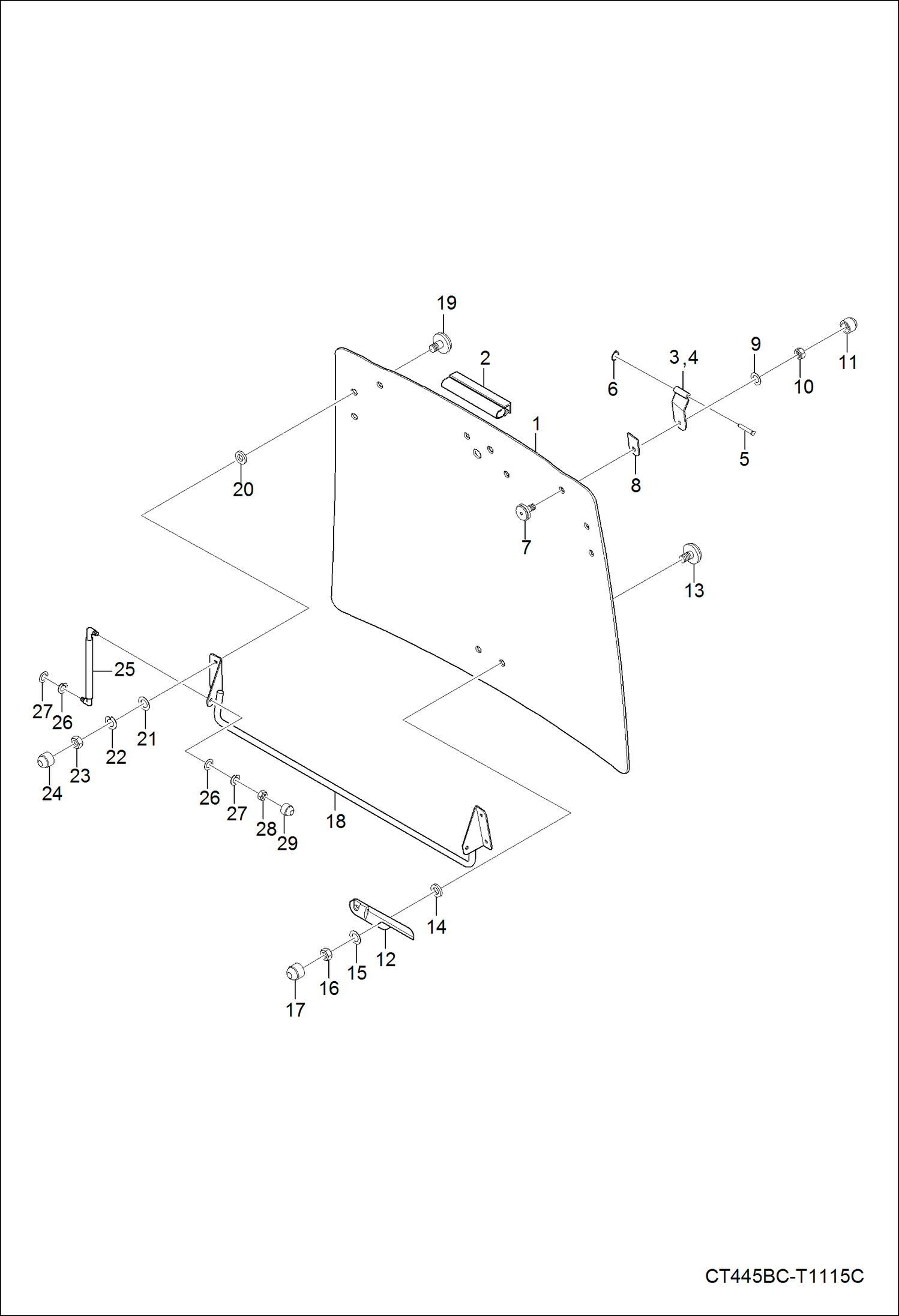 19
2
3,4
9
11
6
10
1
5
8
20
7
13
25
27
26
21
22
23
24
26
27
28
29
18
14
12
15
16
17
CT445BC-T1115C