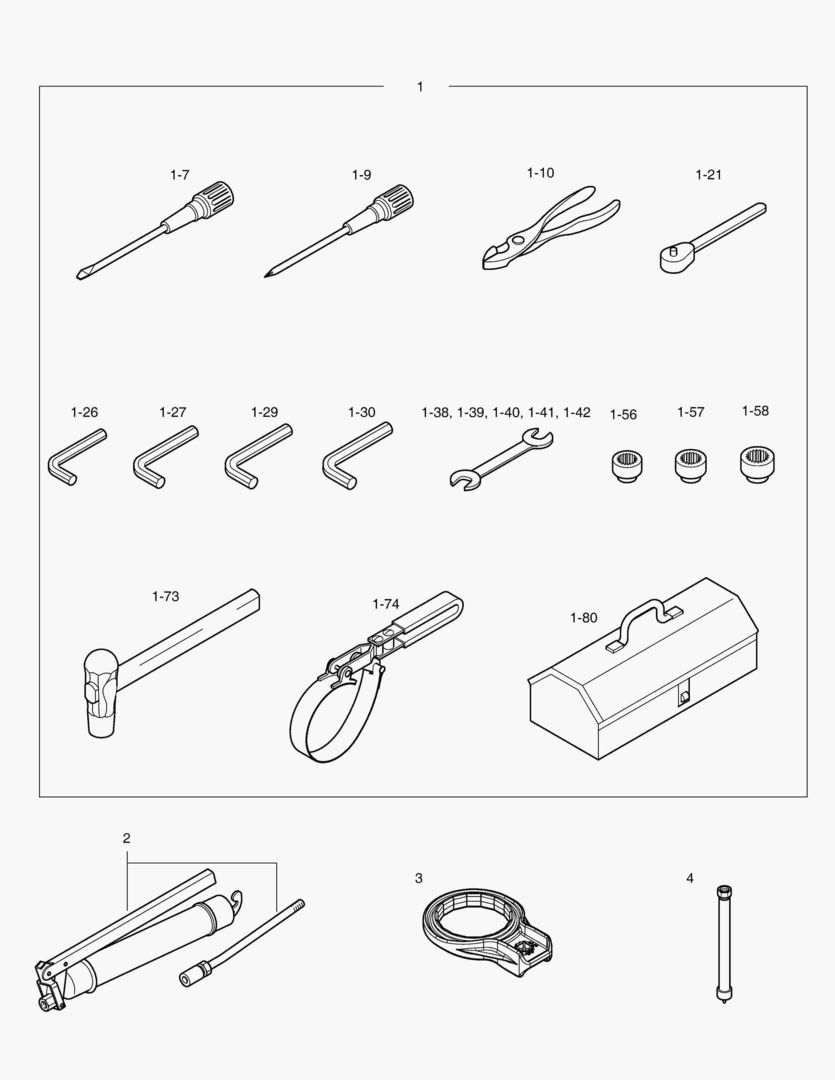 1

1-7

1-9

1-10

1-21

1-26

1-27

1-29

1-30

1-38, 1-39, 1-40, 1-41, 1-42

1-56

1-57

1-58

1-73

1-74

1-80

2

3

4