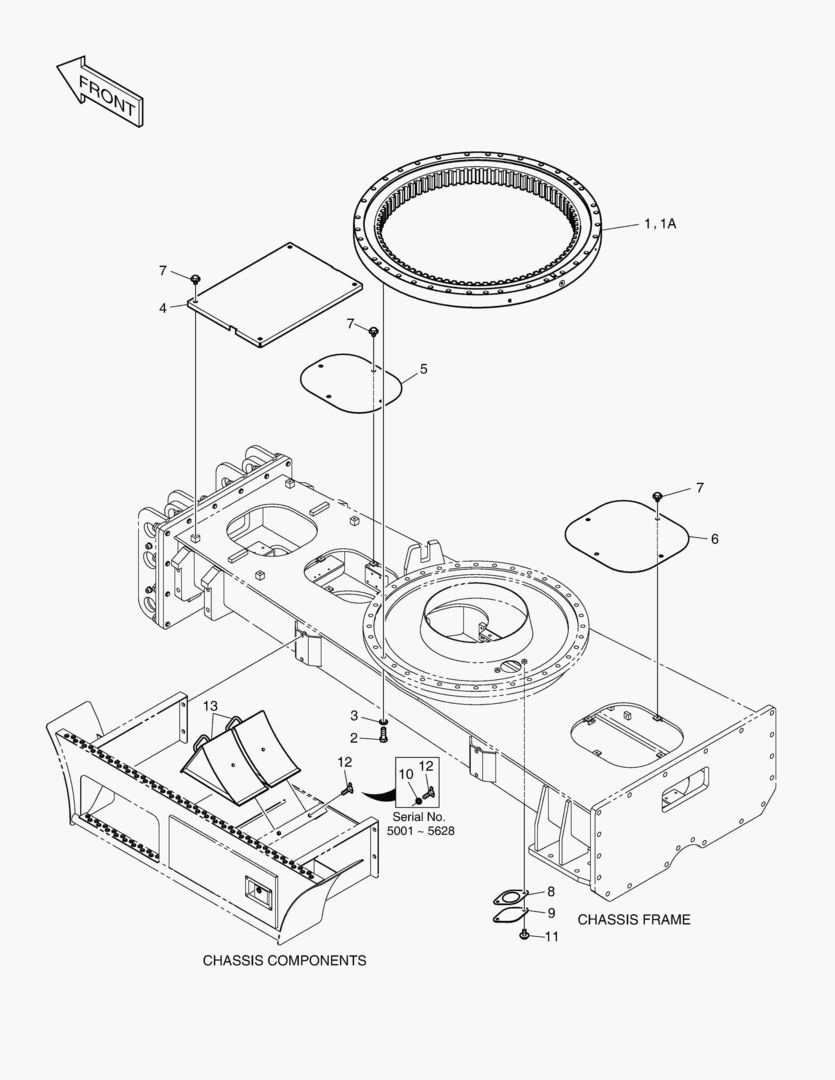 FRONT

1, 1A

7

4

7

5

7

6

13

3

2

12

10 12

Serial No. 5001 ~ 5628

8

9

11

CHASSIS FRAME

CHASSIS COMPONENTS