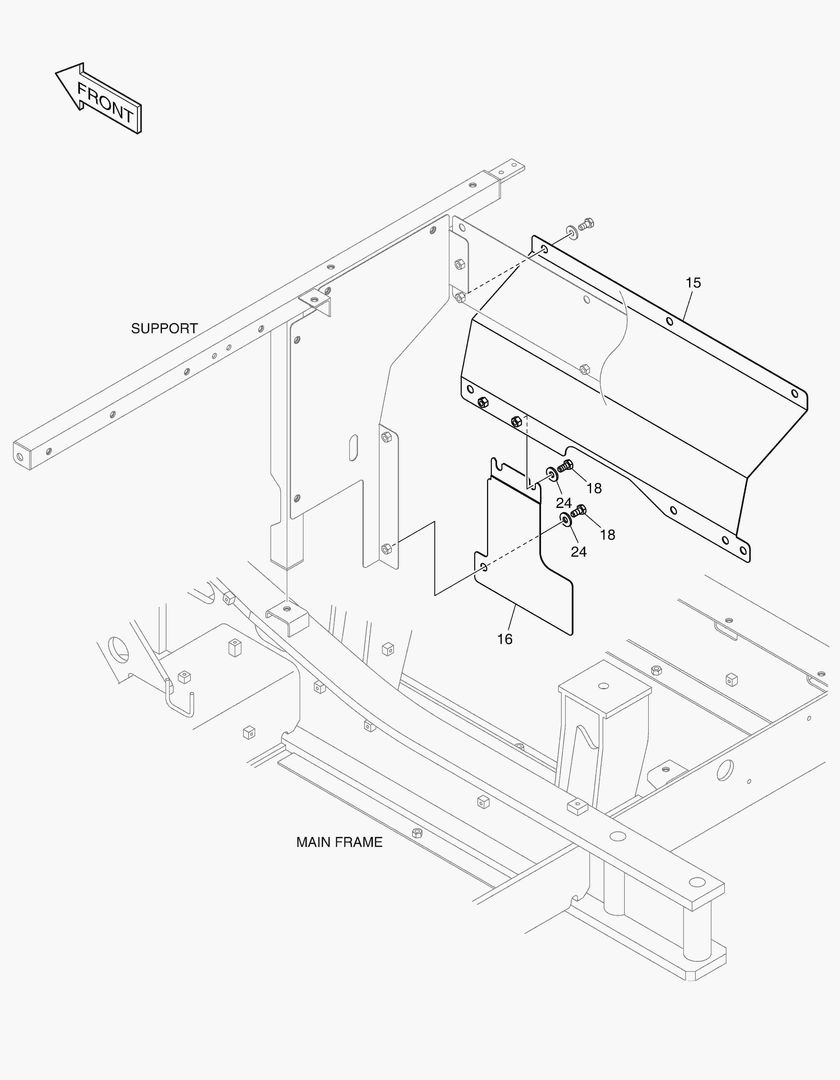 FRONT

SUPPORT

15

24
18
24
18

16

MAIN FRAME