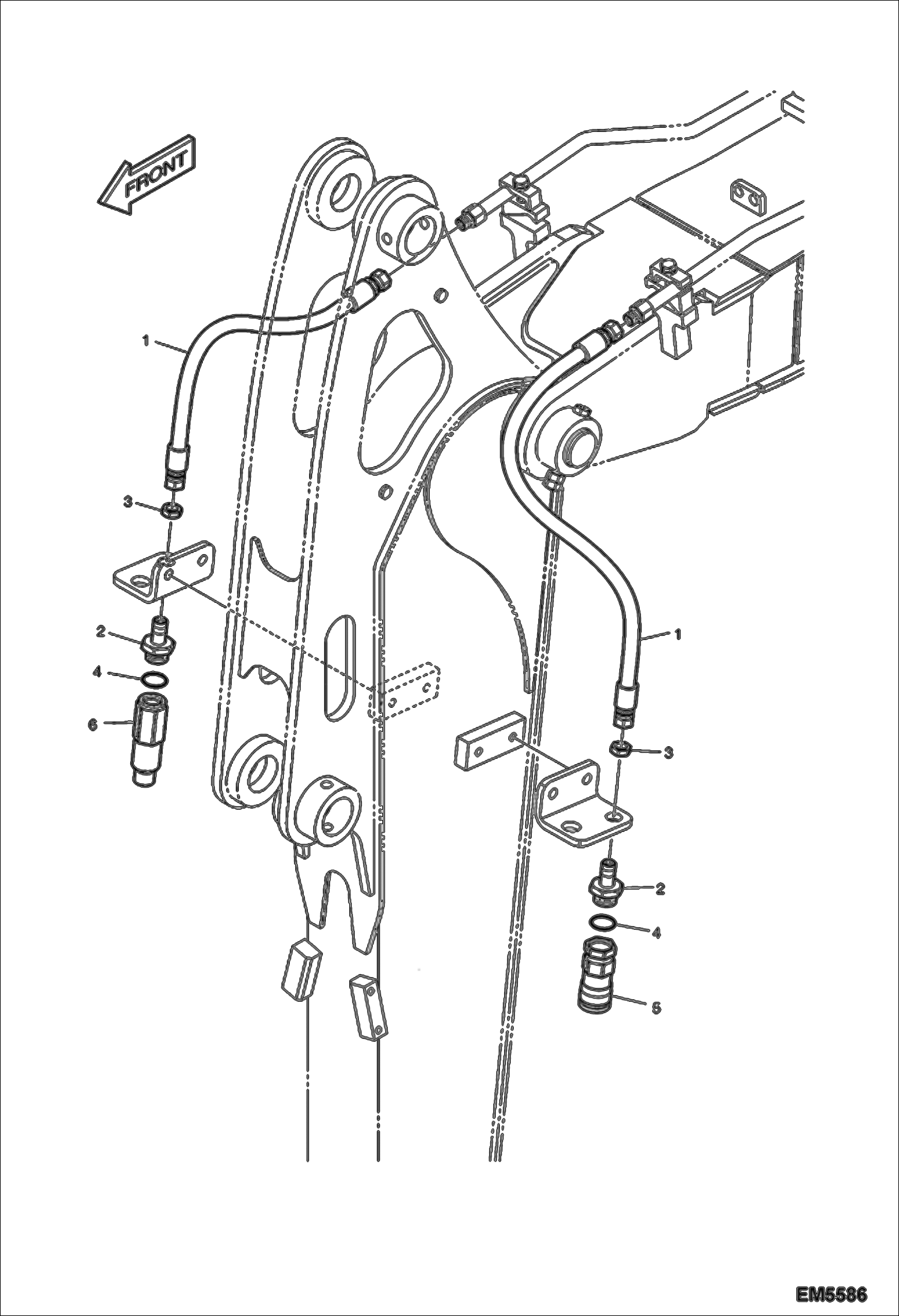 FRONT

1

3

2

4

6

1

3

2

4

5

EM5586