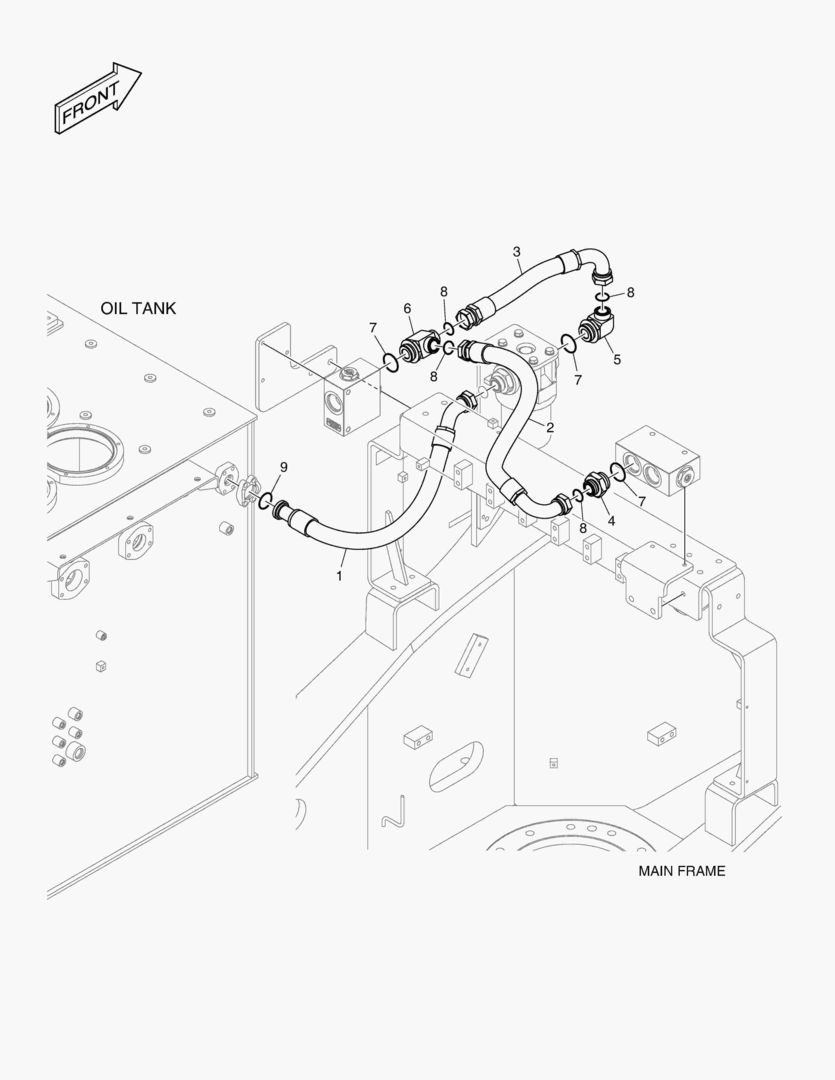 FRONT

OIL TANK

3
8
6
8
7
8
7
5
2
9
7
8
4
1

MAIN FRAME