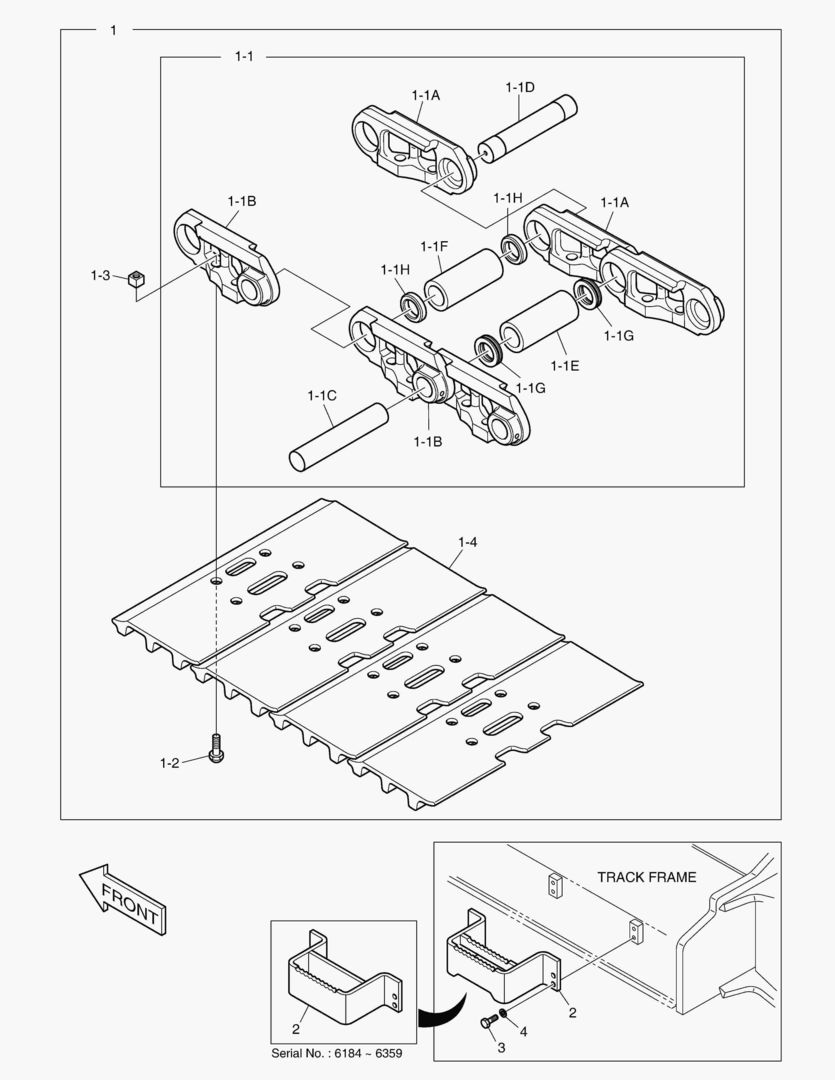 1

1-1

1-1A

1-1D

1-1B

1-1H

1-1A

1-3

1-1F

1-1H

1-1G

1-1E

1-1G

1-1C

1-1B

1-4

1-2

FRONT

TRACK FRAME

2

2

4

3

Serial No. : 6184 ~ 6359