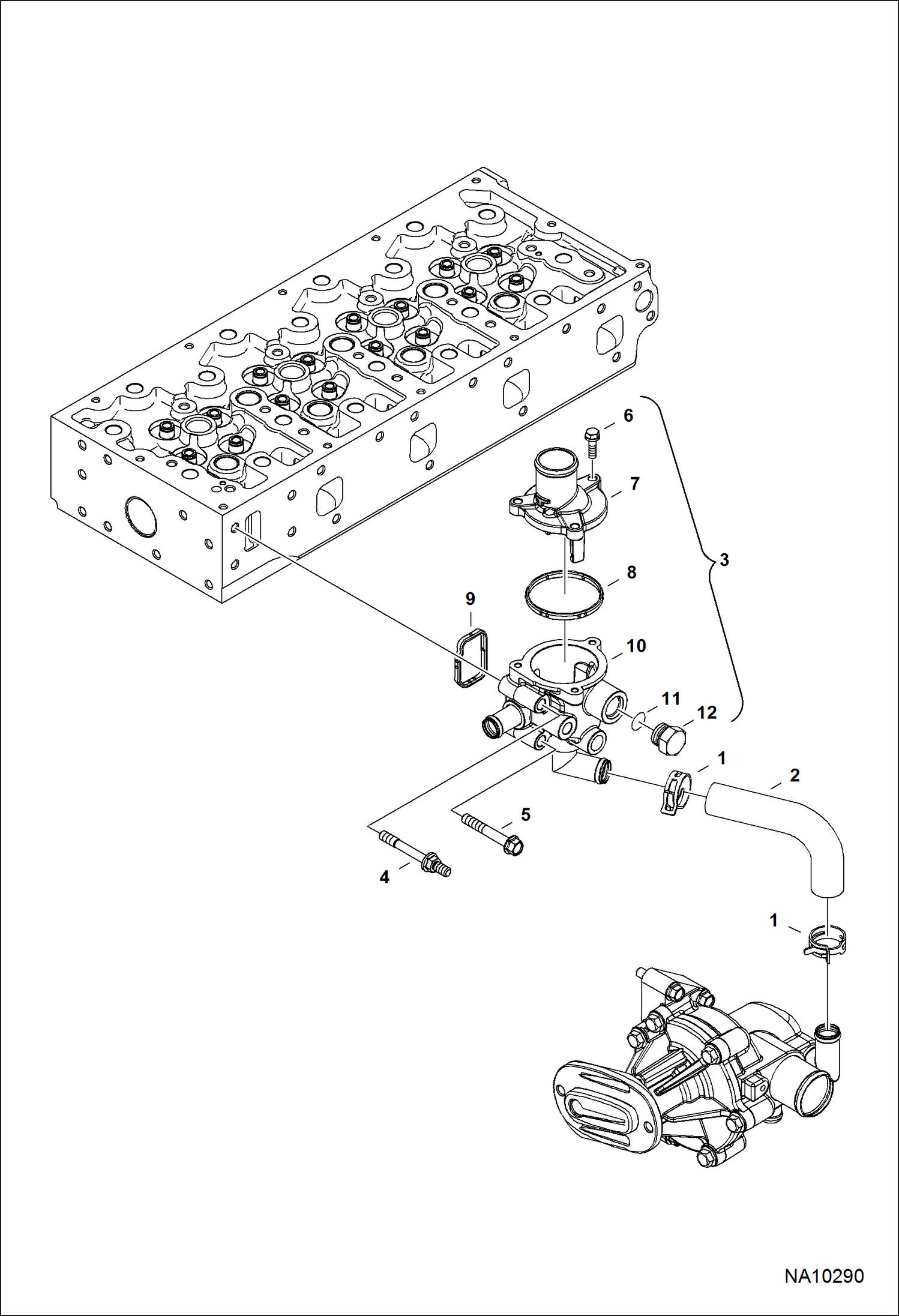 6
7
3
8
9
10
11
12
1
2
5
4
1
NA10290