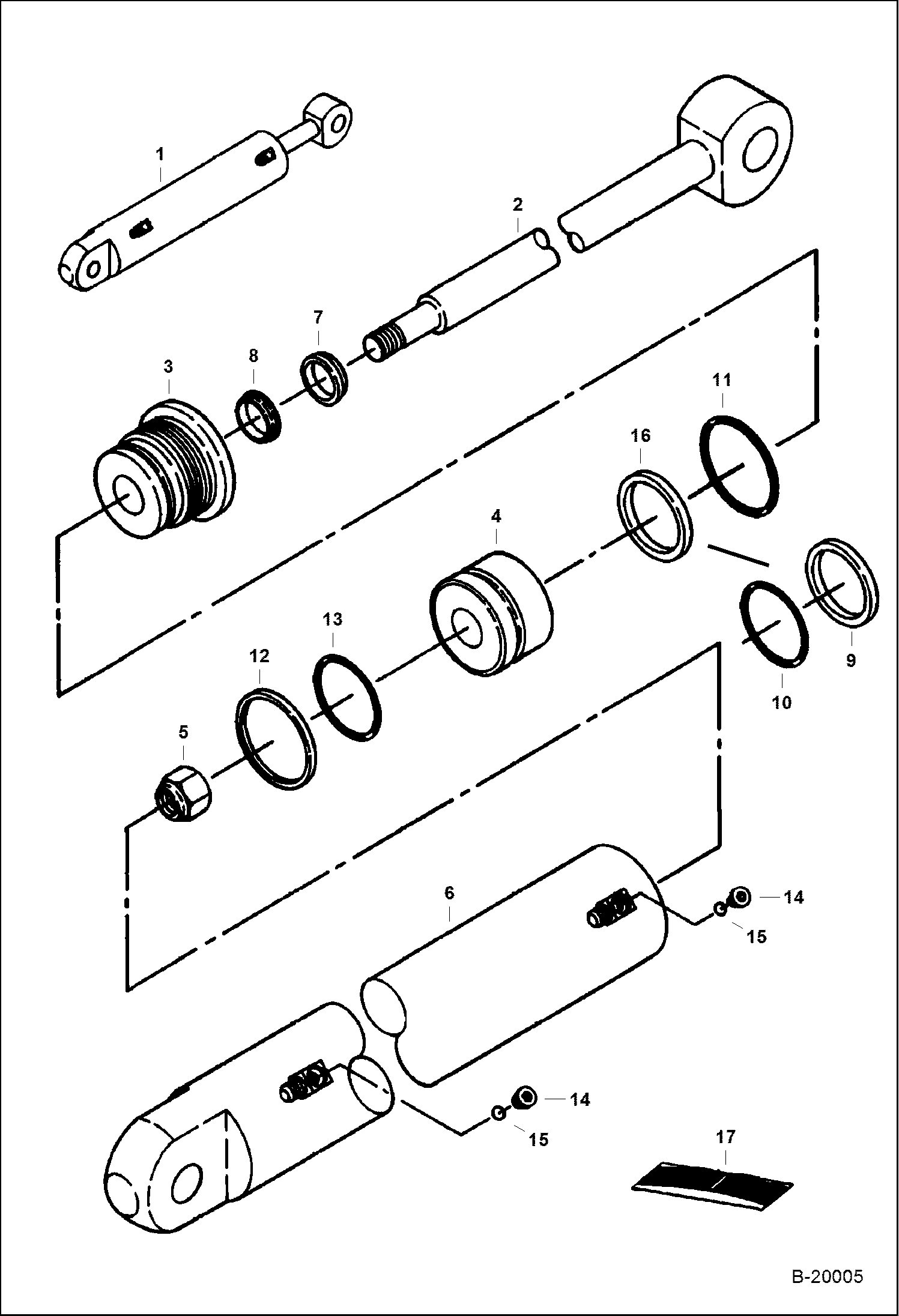 1
2
7
8
3
11
16
4
13
12
9
10
5
6
14
15
14
15
17
B-20005