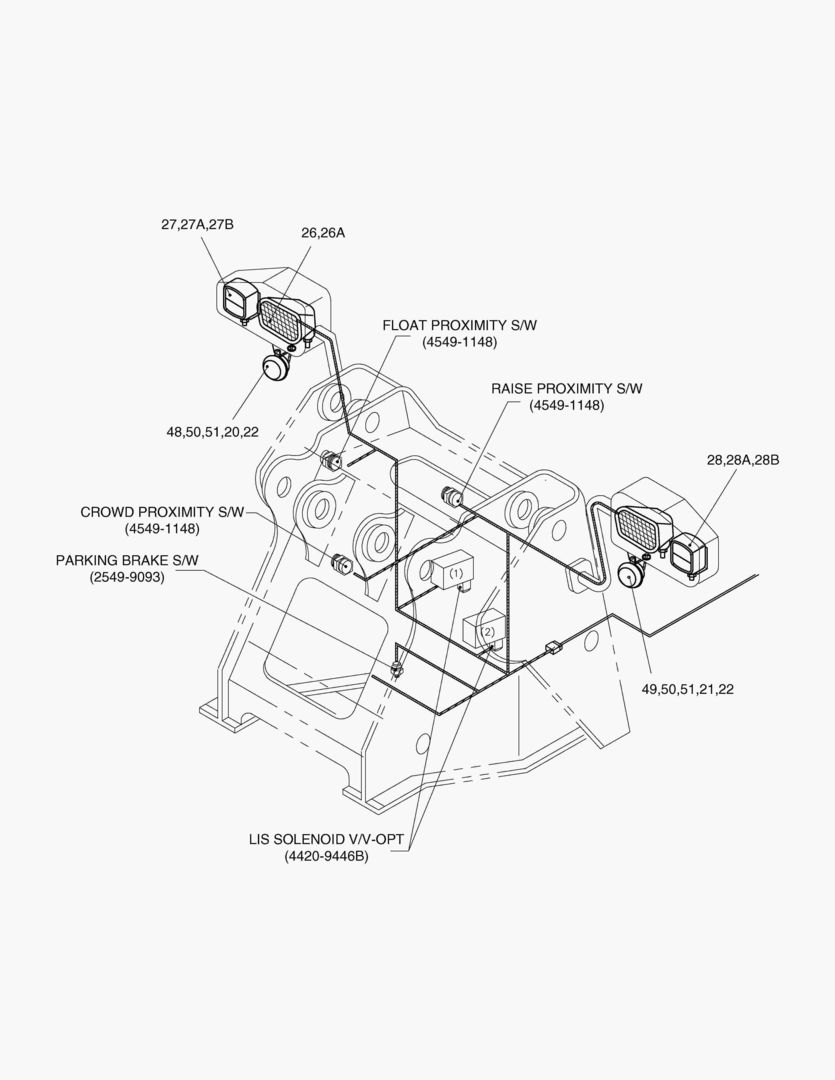 27,27A,27B
26,26A
FLOAT PROXIMITY S/W
(4549-1148)
RAISE PROXIMITY S/W
(4549-1148)
48,50,51,20,22
28,28A,28B
CROWD PROXIMITY S/W
(4549-1148)
PARKING BRAKE S/W
(2549-9093)
(1)
(2)
49,50,51,21,22
LIS SOLENOID V/V-OPT
(4420-9446B)