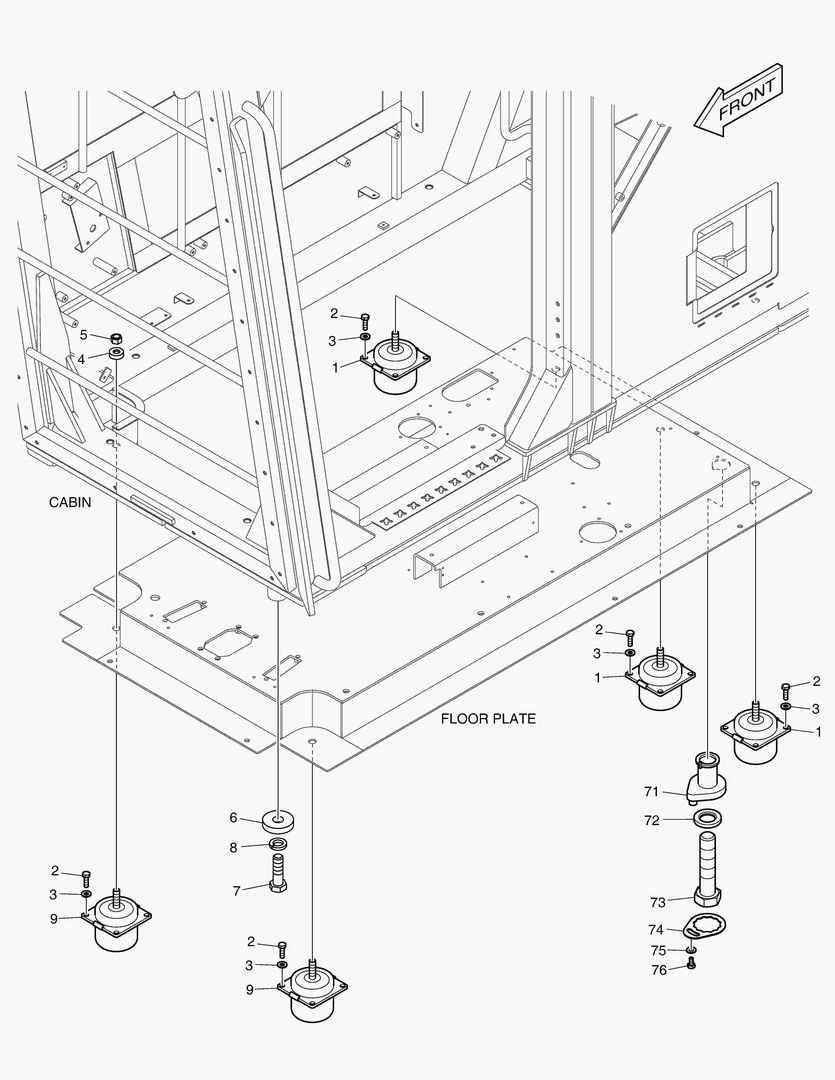 FRONT

2
3
1
5
4

CABIN

FLOOR PLATE

2
3
1

2
3
1

71
72
73
74
75
76

6
8
7

2
3
9

2
3
9