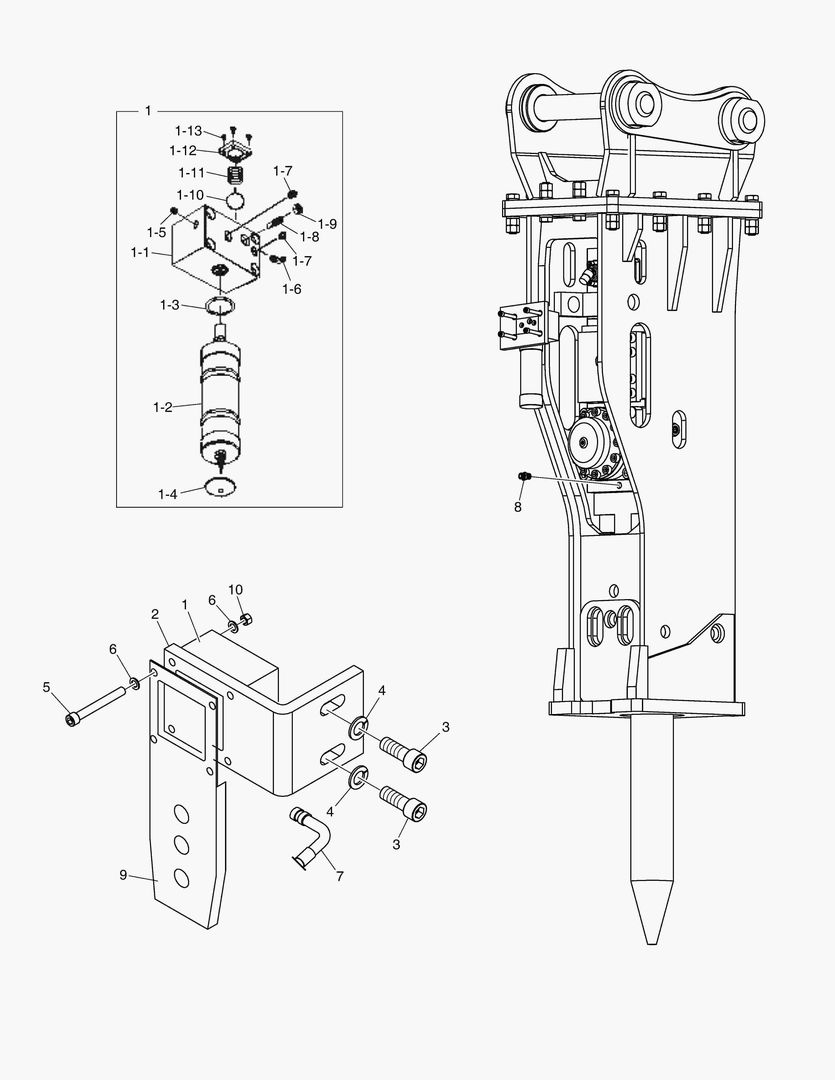 1
1-13
1-12
1-11
1-10
1-7
1-5
1-9
1-8
1-1
1-7
1-6
1-3
1-2
1-4
8
10
6
2
1
6
5
4
3
4
3
7
9