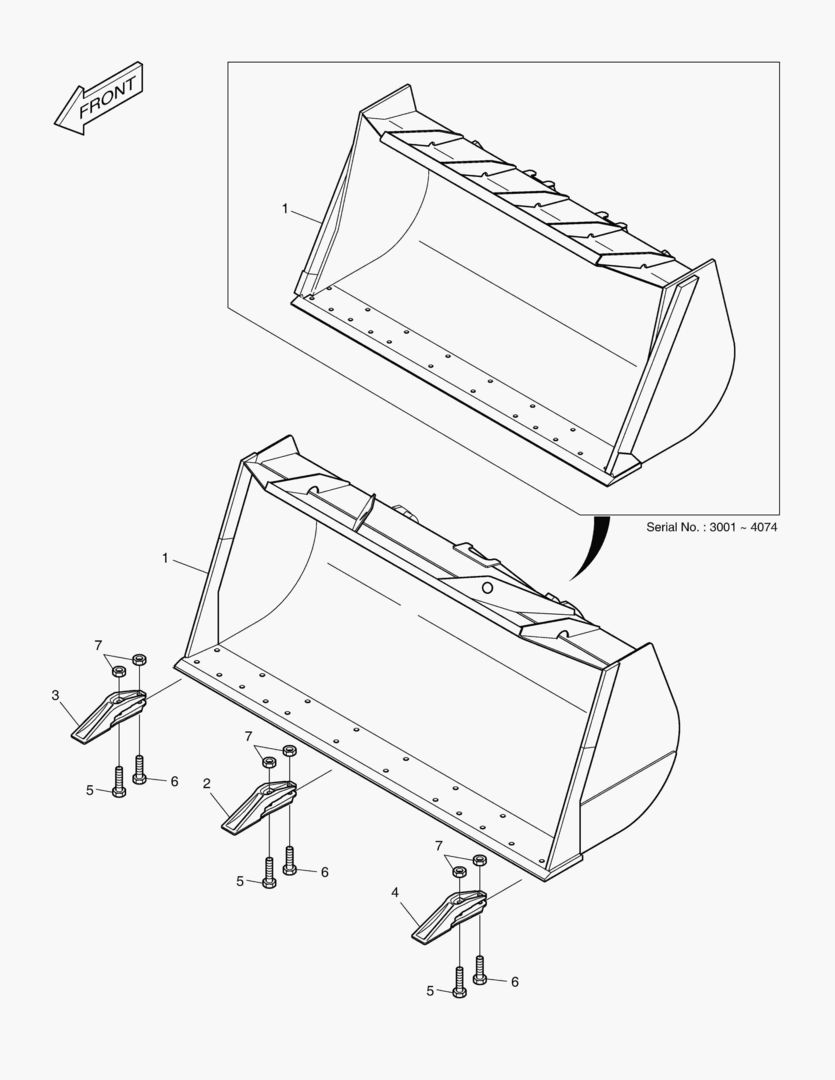 FRONT

1

Serial No. : 3001 ~ 4074

1

7

3

5

6

7

2

5

6

7

4

5

6