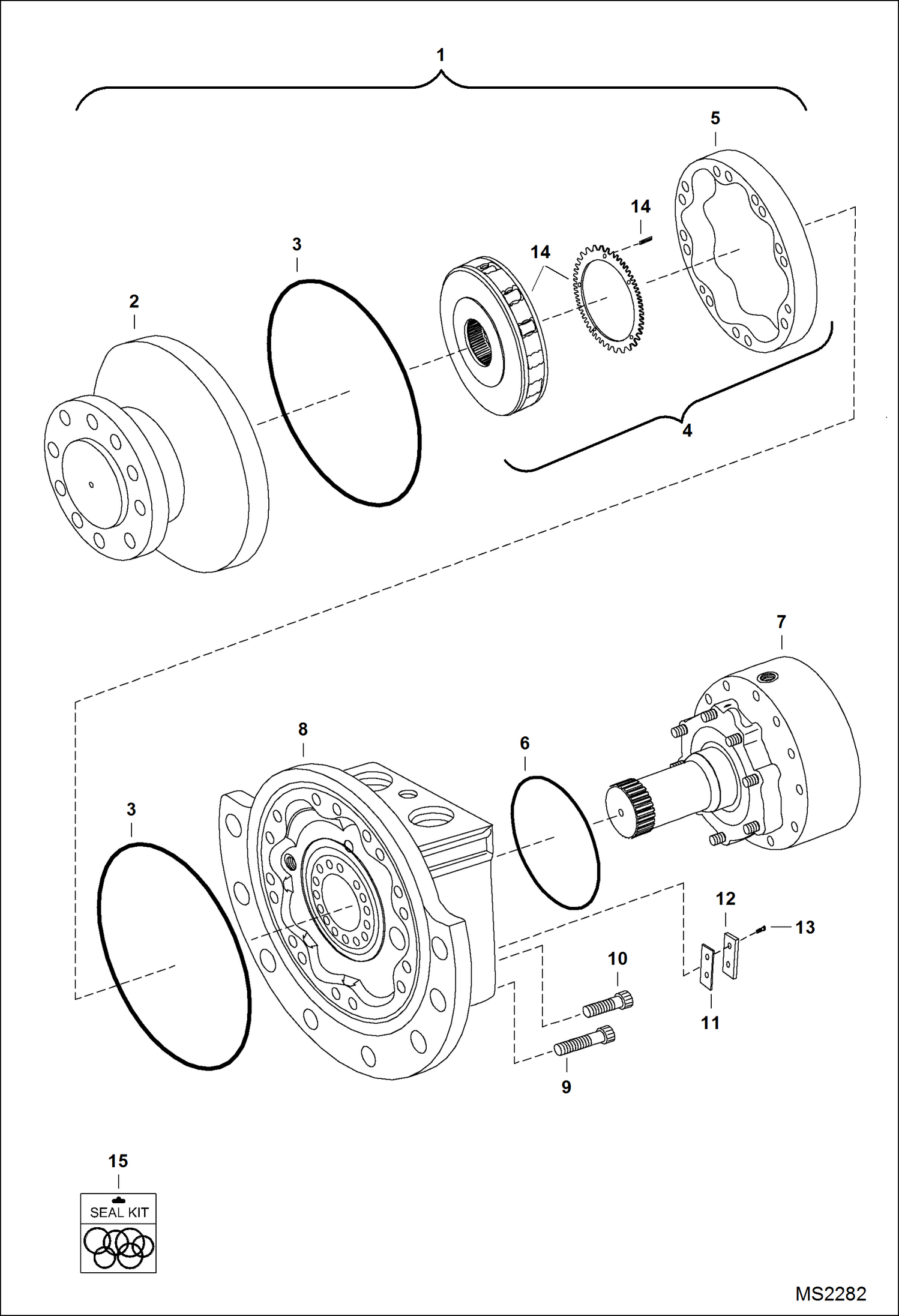 1

5

14

3

14

2

4

7

8

6

3

12

13

10

11

9

15

SEAL KIT

MS2282