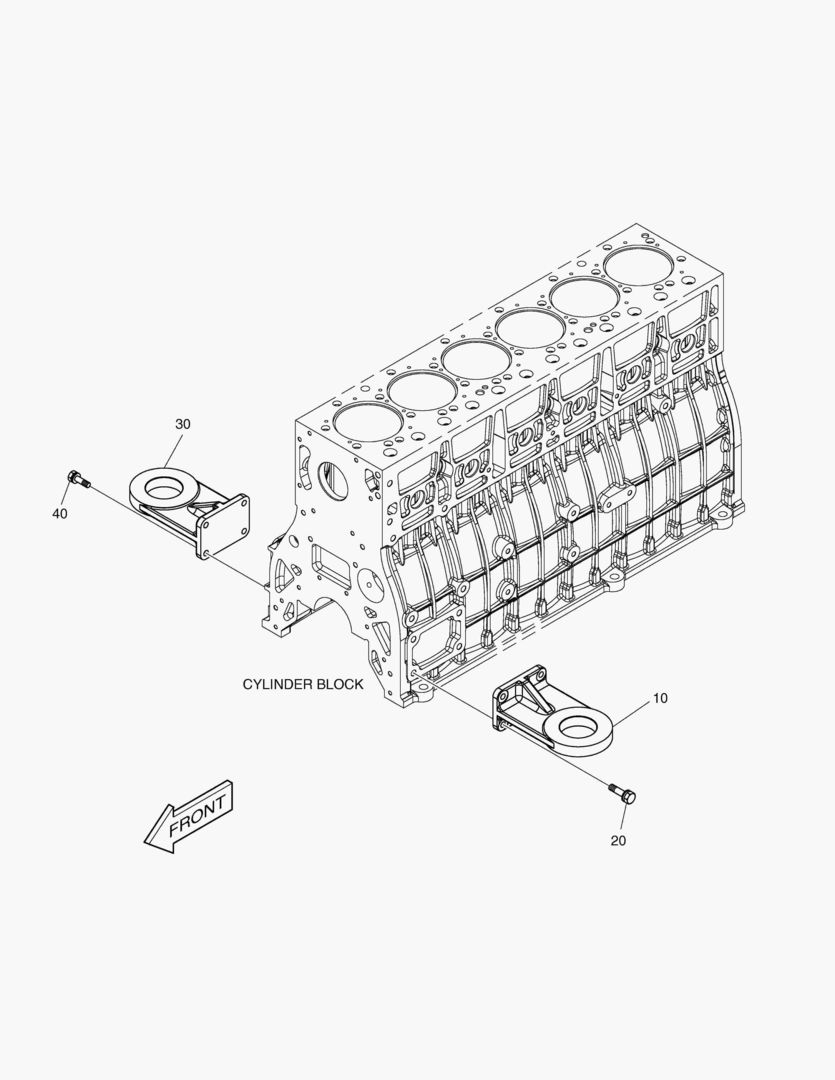 30

40

CYLINDER BLOCK

10

FRONT

20