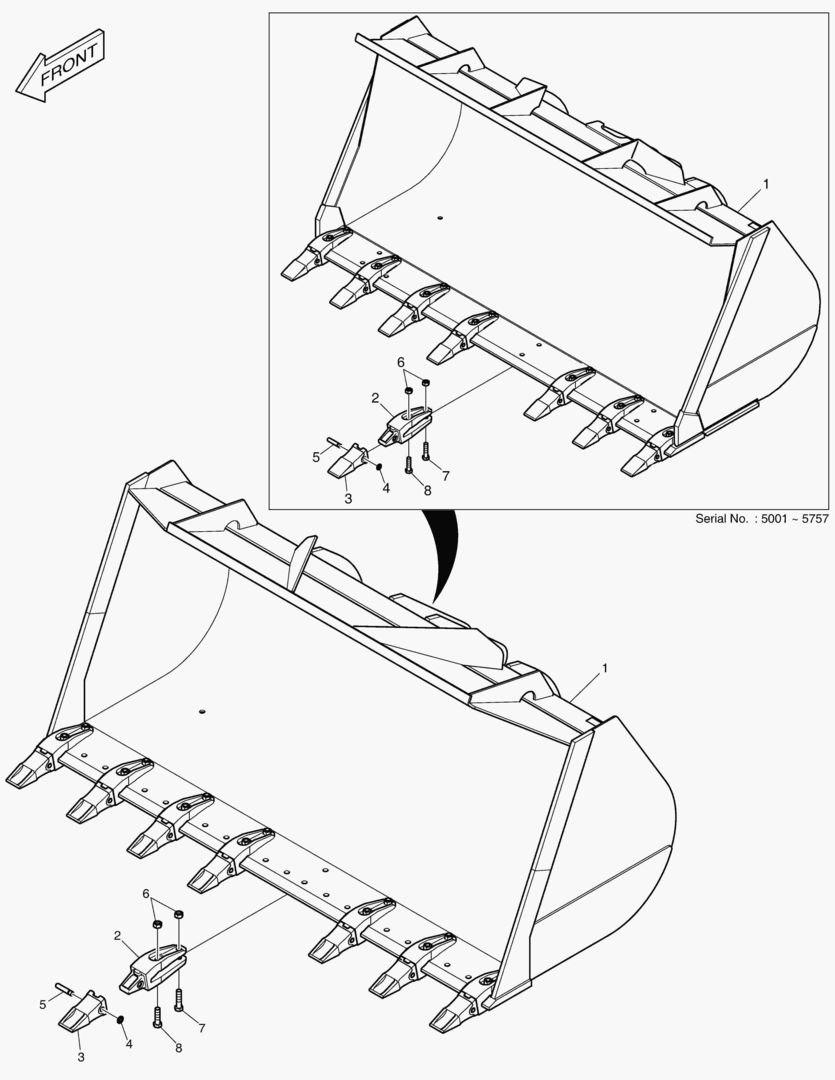 FRONT

1
6
2
5
4
3
8
7

Serial No. : 5001 ~ 5757

1
6
2
5
4
3
8
7