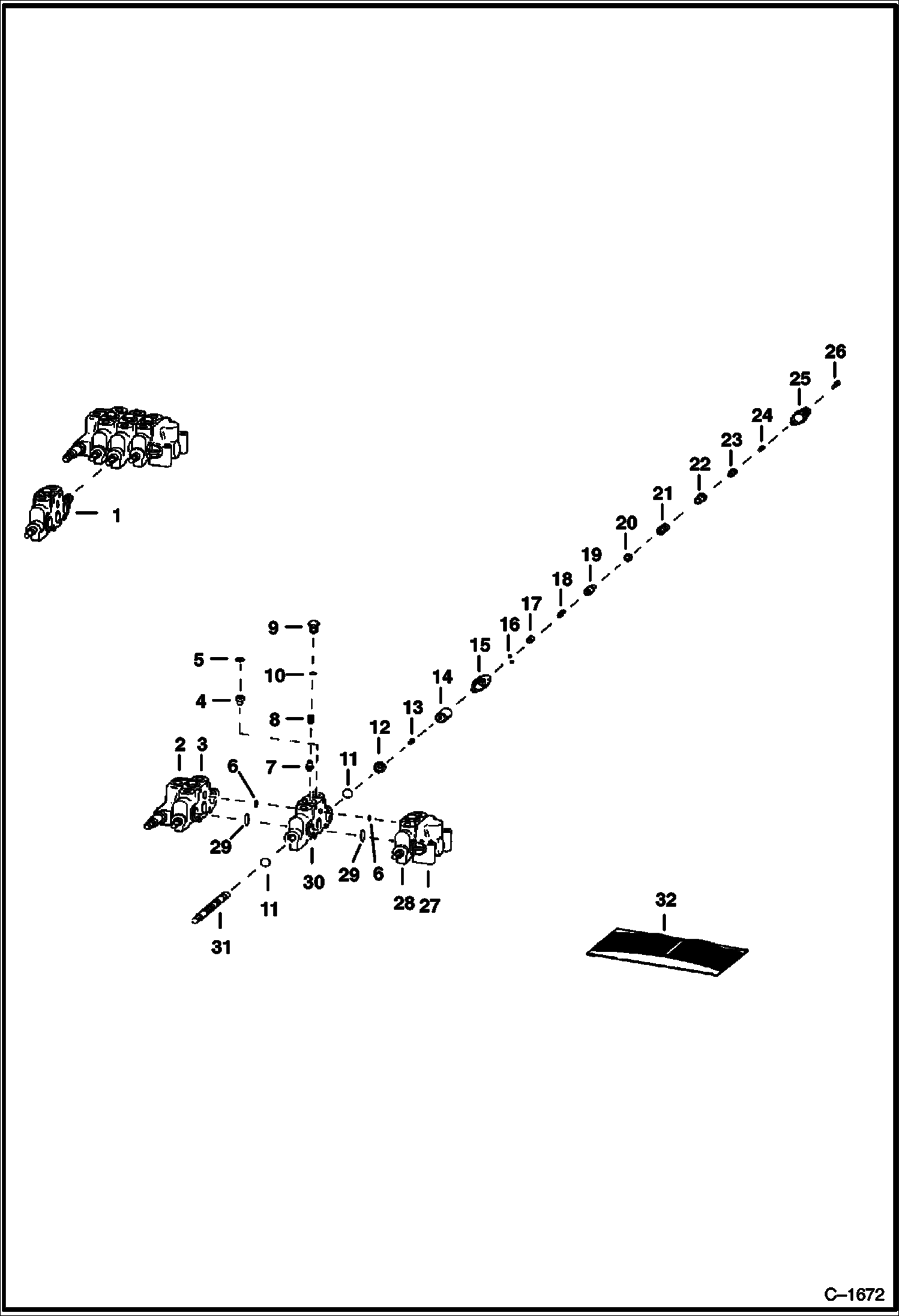 26
25
24
23
22
21
20
19
18
17
16
15
14
13
12
1
9
5
10
4
8
2 3
6
7
11
29
30
29
6
28 27
11
31
32
C–1672