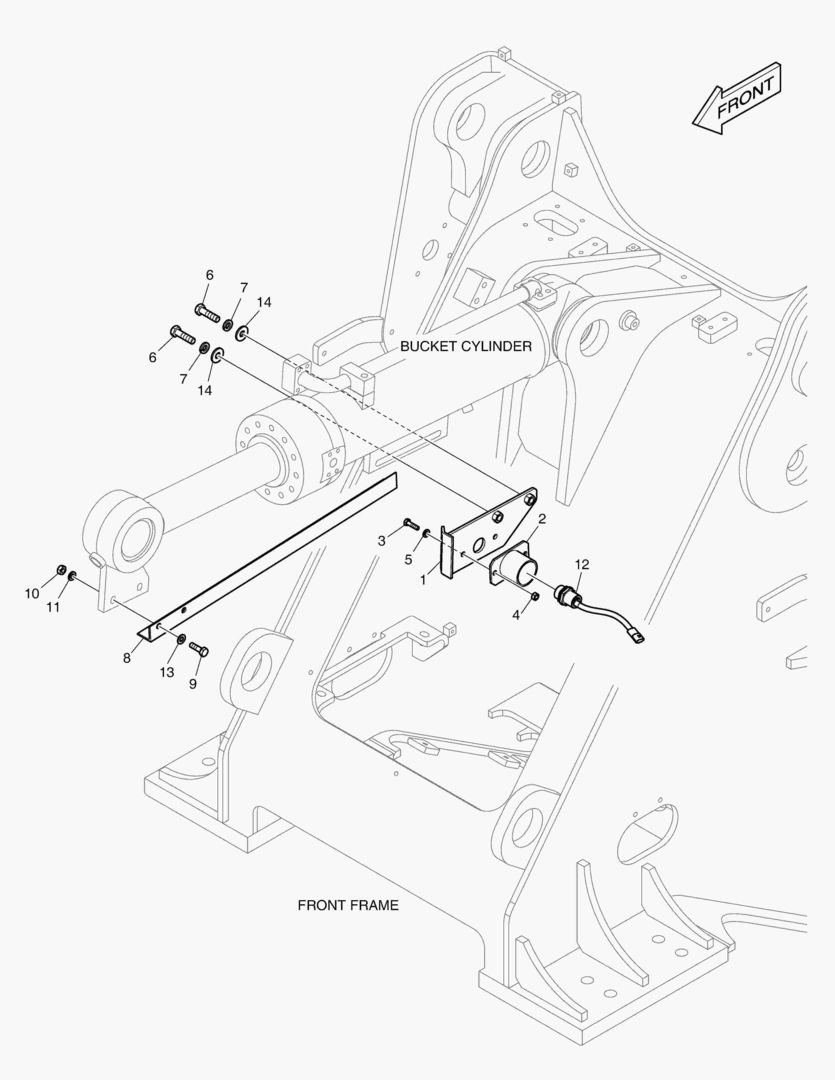 FRONT

6
7
14
6
7
14

BUCKET CYLINDER

2
3
5
1
12
4
10
11
8
13
9

FRONT FRAME